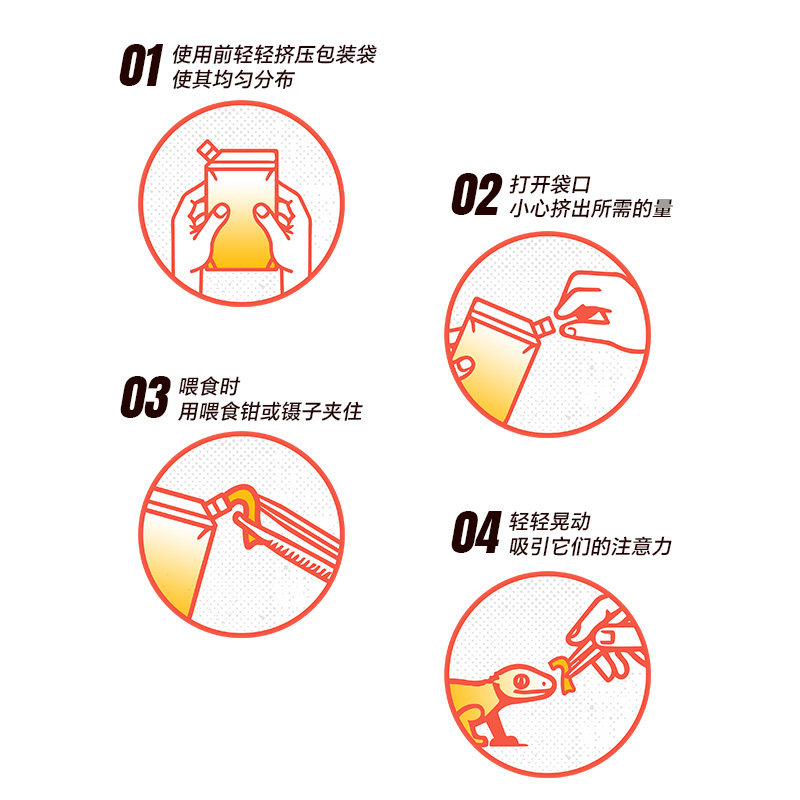 01 使用前轻轻挤压包装袋
使其均匀分布

02 打开袋口
小心挤出所需的量

03 喂食时
用喂食钳或镊子夹住

04 轻轻晃动
吸引它们的注意力