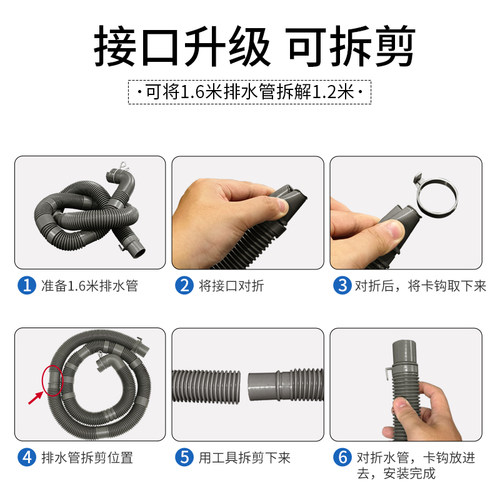 接口升级 可拆剪

·可将1.6米排水管拆解1.2米·

1 准备1.6米排水管

2 将接口对折

3 对折后，将卡钩取下来

4 排水管拆剪位置

5 用工具拆剪下来

6 对折水管，卡钩放进去，安装完成