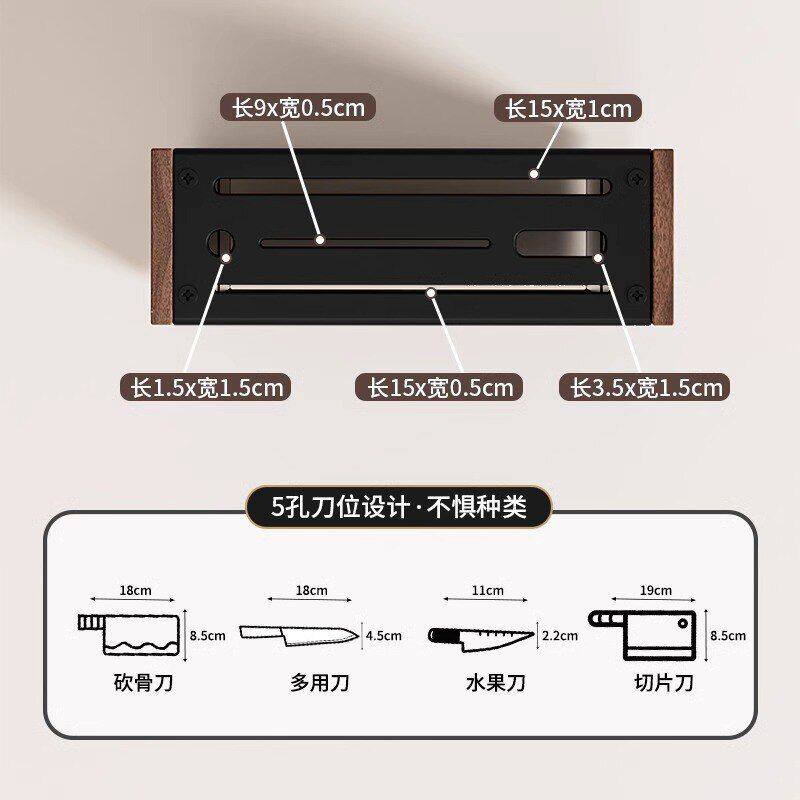 长9x宽0.5cm

长15x宽1cm

长1.5x宽1.5cm

长15x宽0.5cm

长3.5x宽1.5cm

5孔刀位设计·不惧种类

18cm
8.5cm
砍骨刀

18cm
4.5cm
多用刀

11cm
2.2cm
水果刀

19cm
8.5cm
切片刀