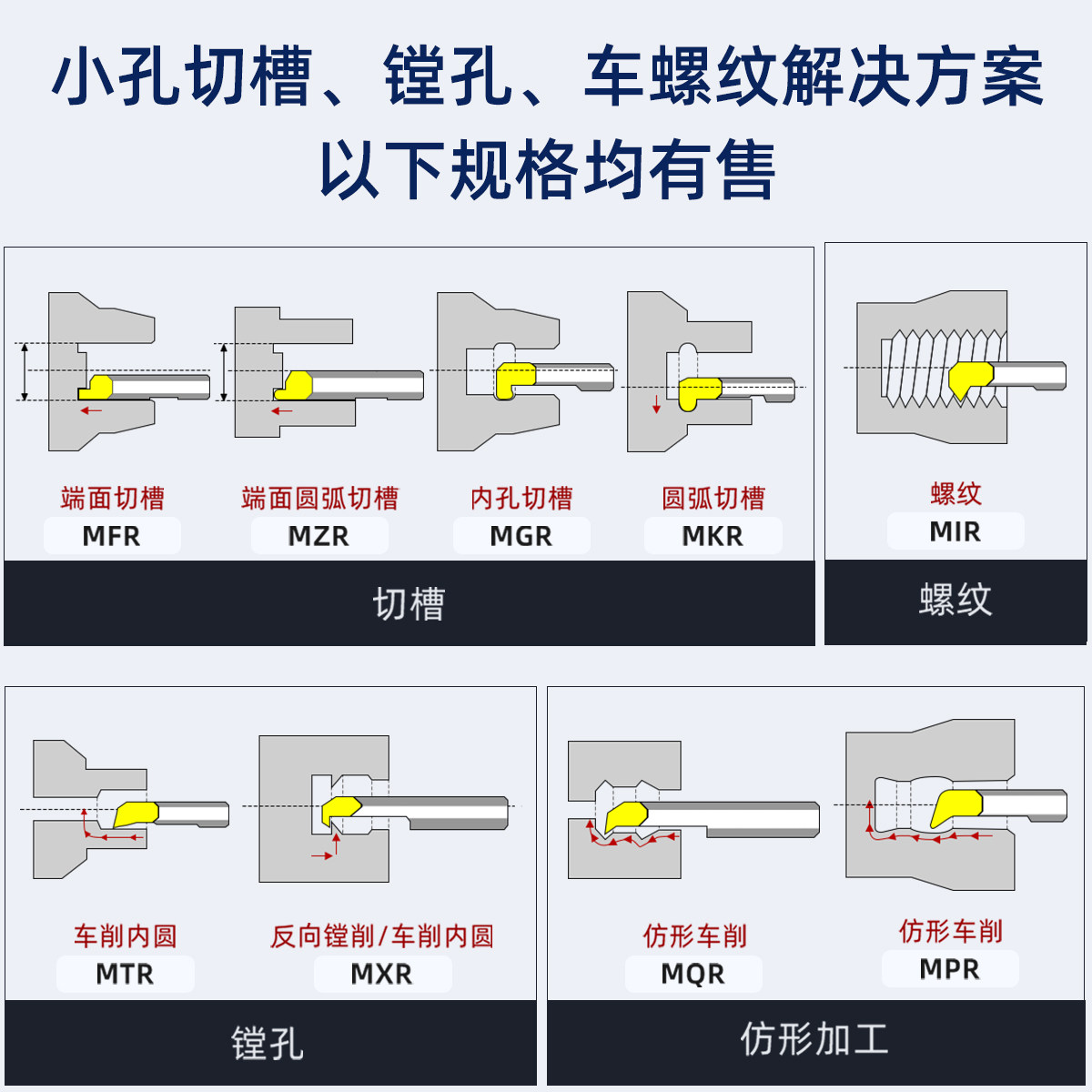 小孔切槽、镗孔、车螺纹解决方案
以下规格均有售

端面切槽
MFR

端面圆弧切槽
MZR

内孔切槽
MGR

圆弧切槽
MKR

切槽

螺纹
MIR

螺纹

车削内圆
MTR

反向镗削/车削内圆
MXR

镗孔

仿形车削
MQR

仿形车削
MPR

仿形加工