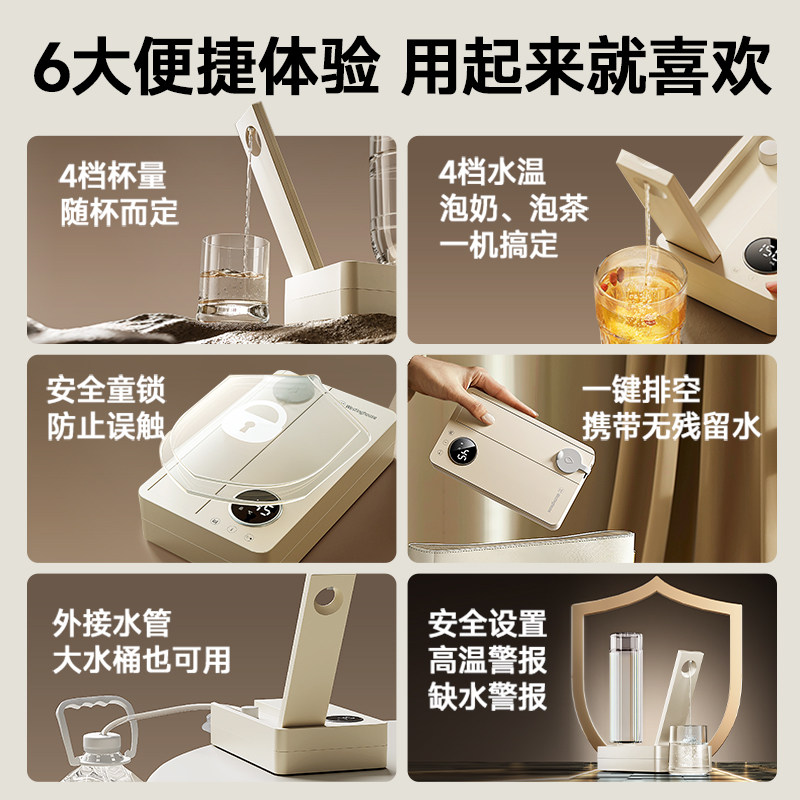 6大便捷体验 用起来就喜欢

4档杯量
随杯而定

4档水温
泡奶、泡茶
一机搞定

安全童锁
防止误触

一键排空
携带无残留水

外接水管
大水桶也可用

安全设置
高温警报
缺水警报