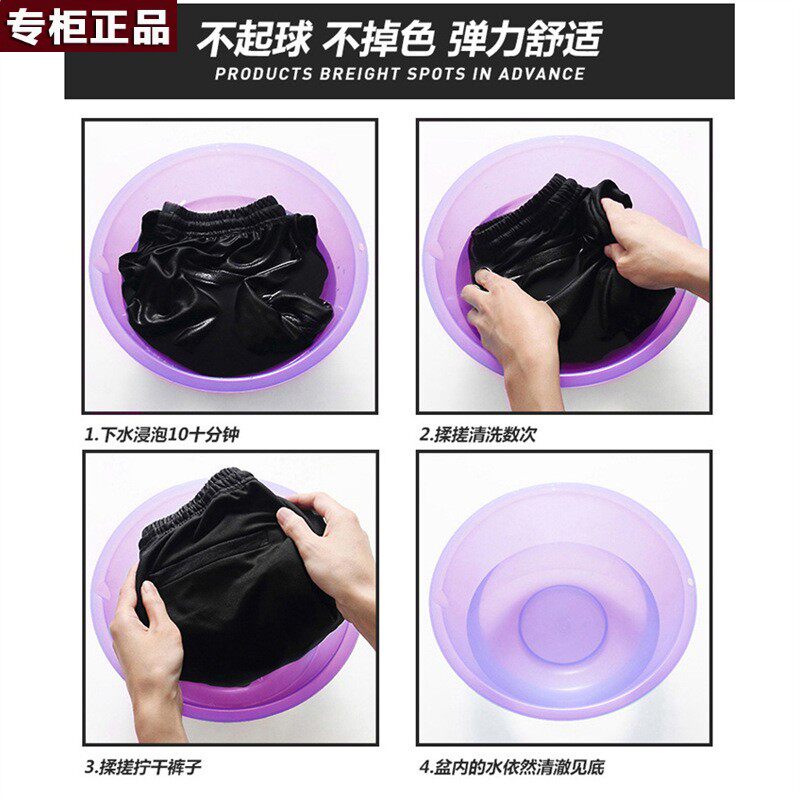 专柜正品

不起球 不掉色 弹力舒适

PRODUCTS BREIGHT SPOTS IN ADVANCE

1.下水浸泡10十分钟

2.揉搓清洗数次

3.揉搓拧干裤子

4.盆内的水依然清澈见底