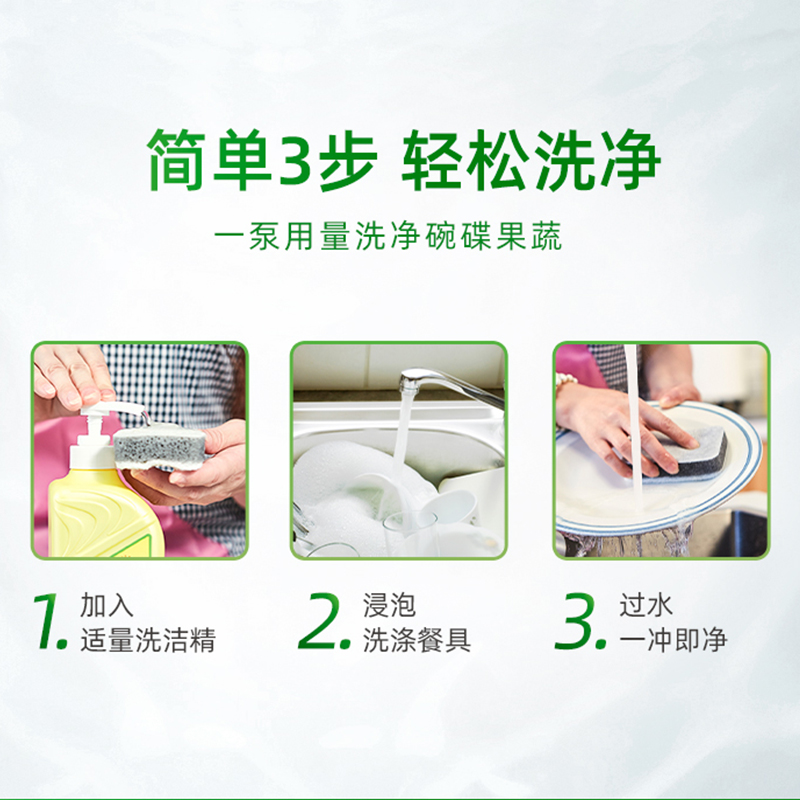 简单3步 轻松洗净

一泵用量洗净碗碟果蔬

1. 加入
适量洗洁精

2. 浸泡
洗涤餐具

3. 过水
一冲即净