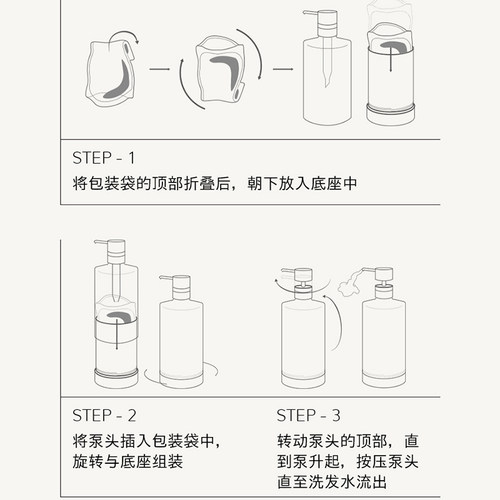 STEP - 1
将包装袋的顶部折叠后，朝下放入底座中

STEP - 2
将泵头插入包装袋中，旋转与底座组装

STEP - 3
转动泵头的顶部，直到泵升起，按压泵头直至洗发水流出