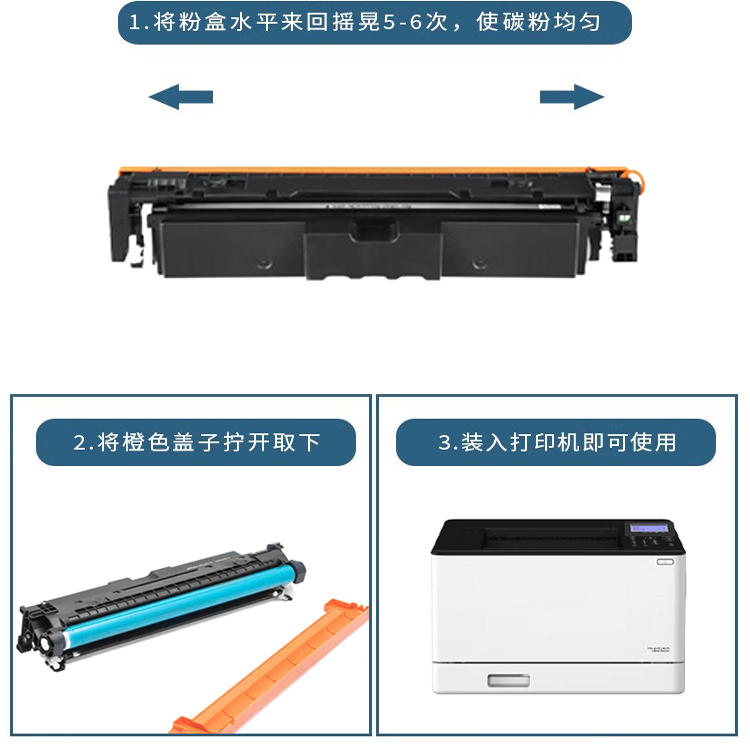 1.将粉盒水平来回摇晃5-6次，使碳粉均匀

2.将橙色盖子拧开取下

3.装入打印机即可使用