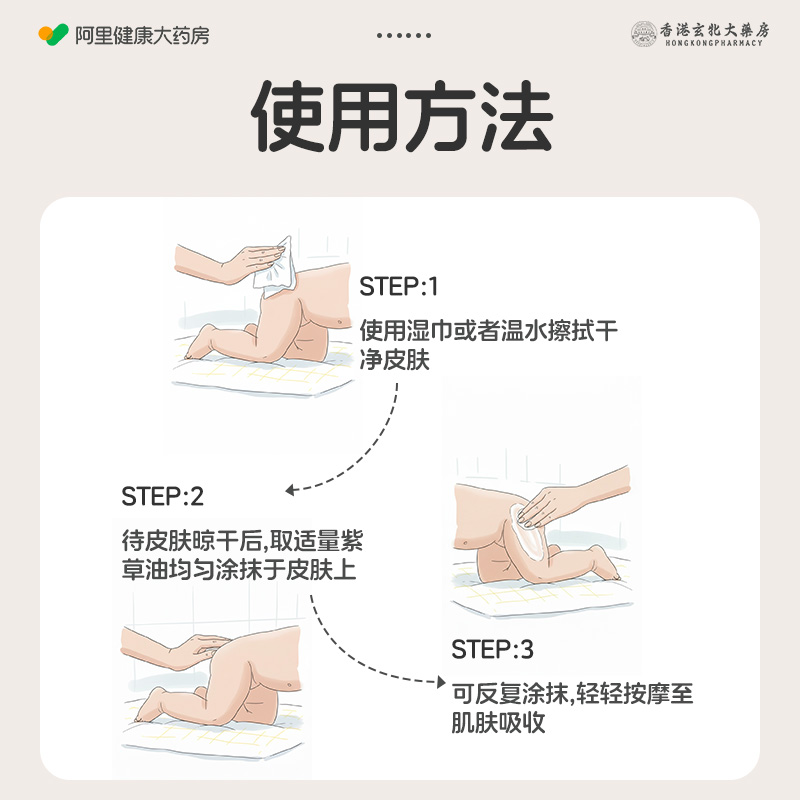 阿里健康大药房

香港玄牝大藥房
HONGKONGPHARMACY

使用方法

STEP:1
使用湿巾或者温水擦拭干净皮肤

STEP:2
待皮肤晾干后,取适量紫草油均匀涂抹于皮肤上

STEP:3
可反复涂抹,轻轻按摩至肌肤吸收