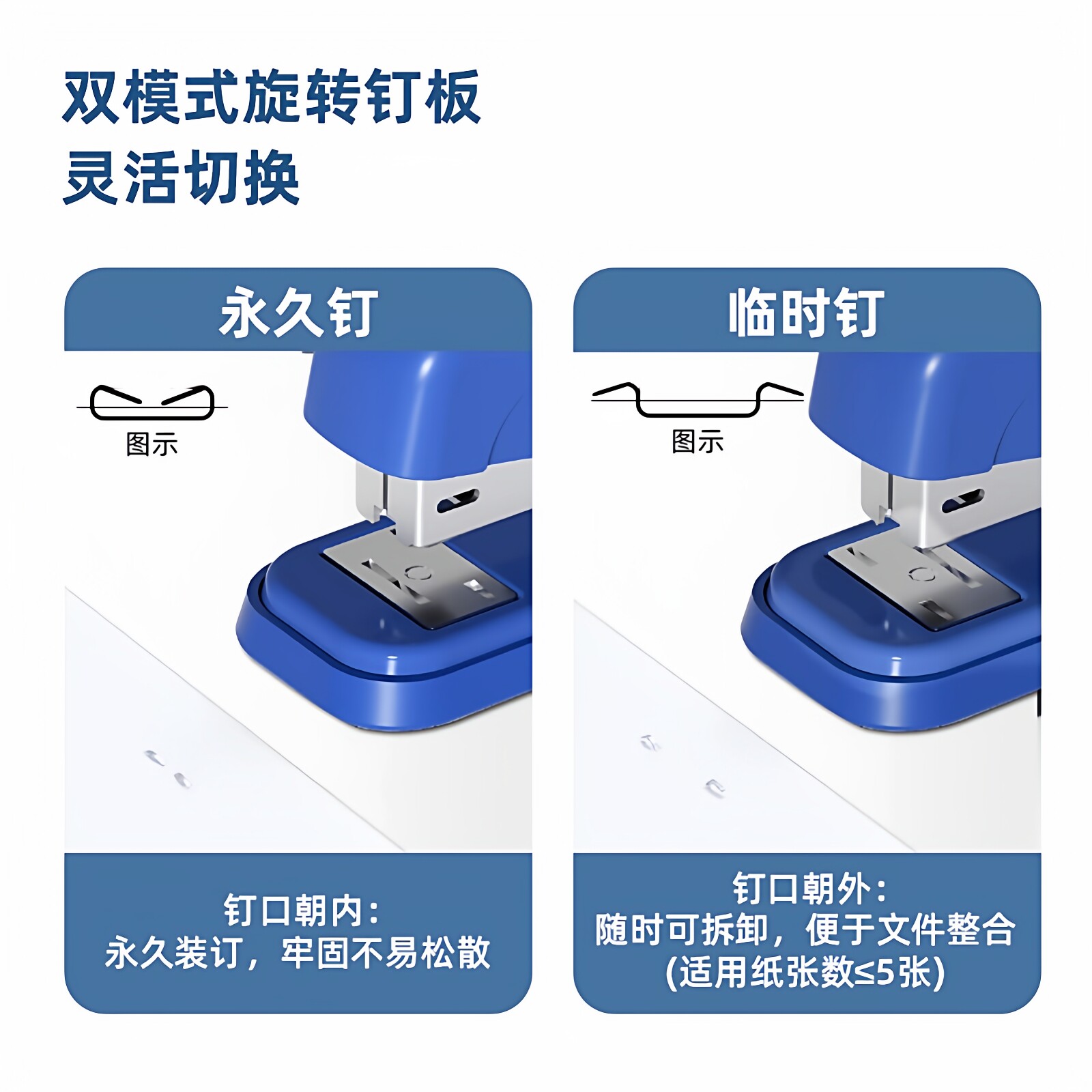 双模式旋转钉板
灵活切换

永久钉

图示

钉口朝内:
永久装订，牢固不易松散

临时钉

图示

钉口朝外:
随时可拆卸，便于文件整合
(适用纸张数≤5张)