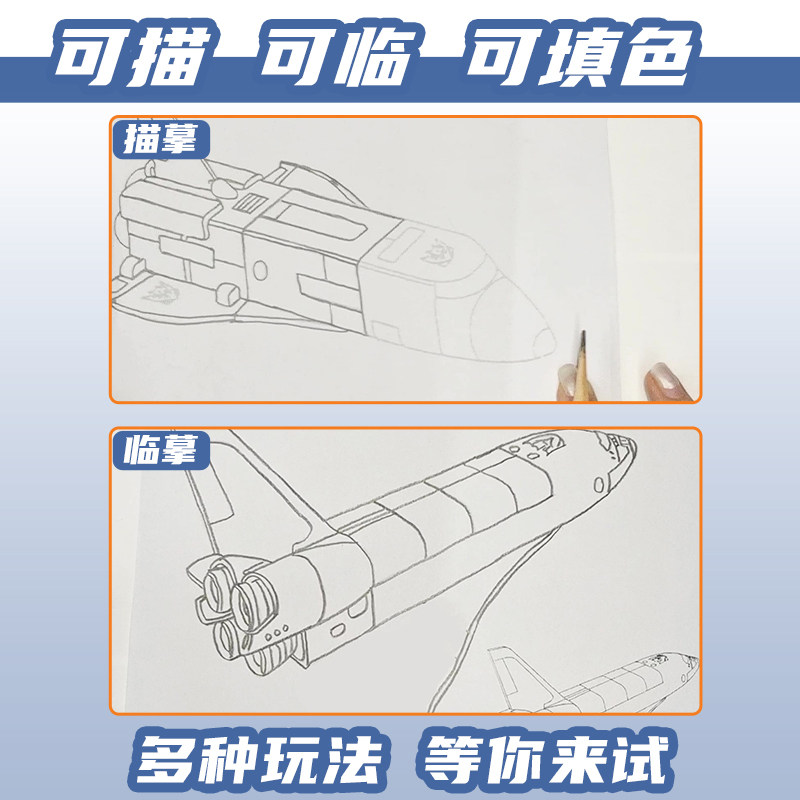 可描 可临 可填色

描摹

临摹

多种玩法 等你来试