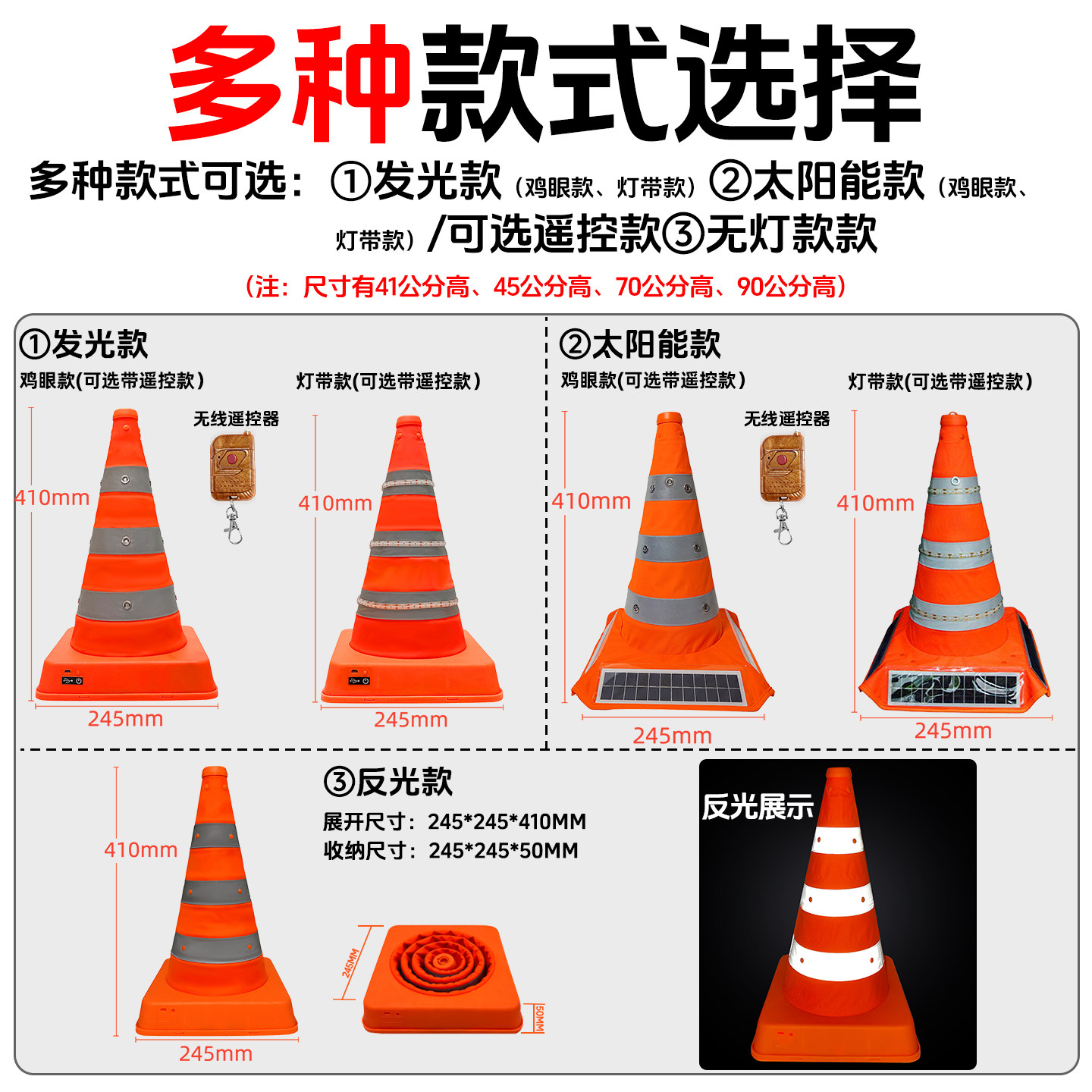 多种款式选择

多种款式可选：①发光款（鸡眼款、灯带款）②太阳能款（鸡眼款、灯带款）/可选遥控款③无灯款款

（注：尺寸有41公分高、45公分高、70公分高、90公分高）

①发光款

鸡眼款(可选带遥控款)

无线遥控器

410mm

245mm

灯带款(可选带遥控款)

410mm

245mm

②太阳能款

鸡眼款(可选带遥控款)

无线遥控器

410mm

245mm

灯带款(可选带遥控款)

410mm

245mm

410mm

245mm

③反光款

展开尺寸：245*245*410MM

收纳尺寸：245*245*50MM

245MM

50MM

反光展示