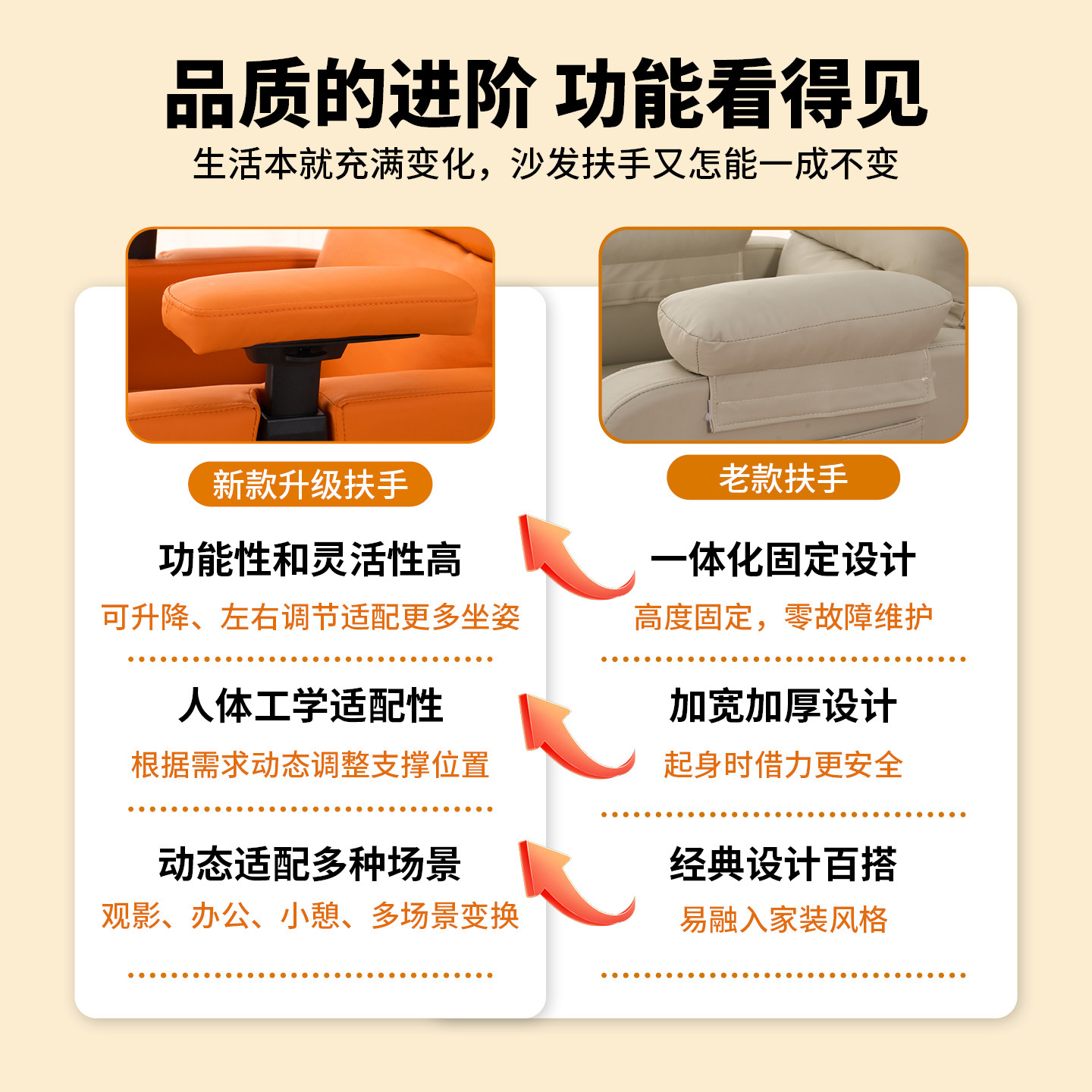 品质的进阶 功能看得见

生活本就充满变化，沙发扶手又怎能一成不变

新款升级扶手

功能性和灵活性高

可升降、左右调节适配更多坐姿

人体工学适配性

根据需求动态调整支撑位置

动态适配多种场景

观影、办公、小憩、多场景变换

老款扶手

一体化固定设计

高度固定，零故障维护

加宽加厚设计

起身时借力更安全

经典设计百搭

易融入家装风格