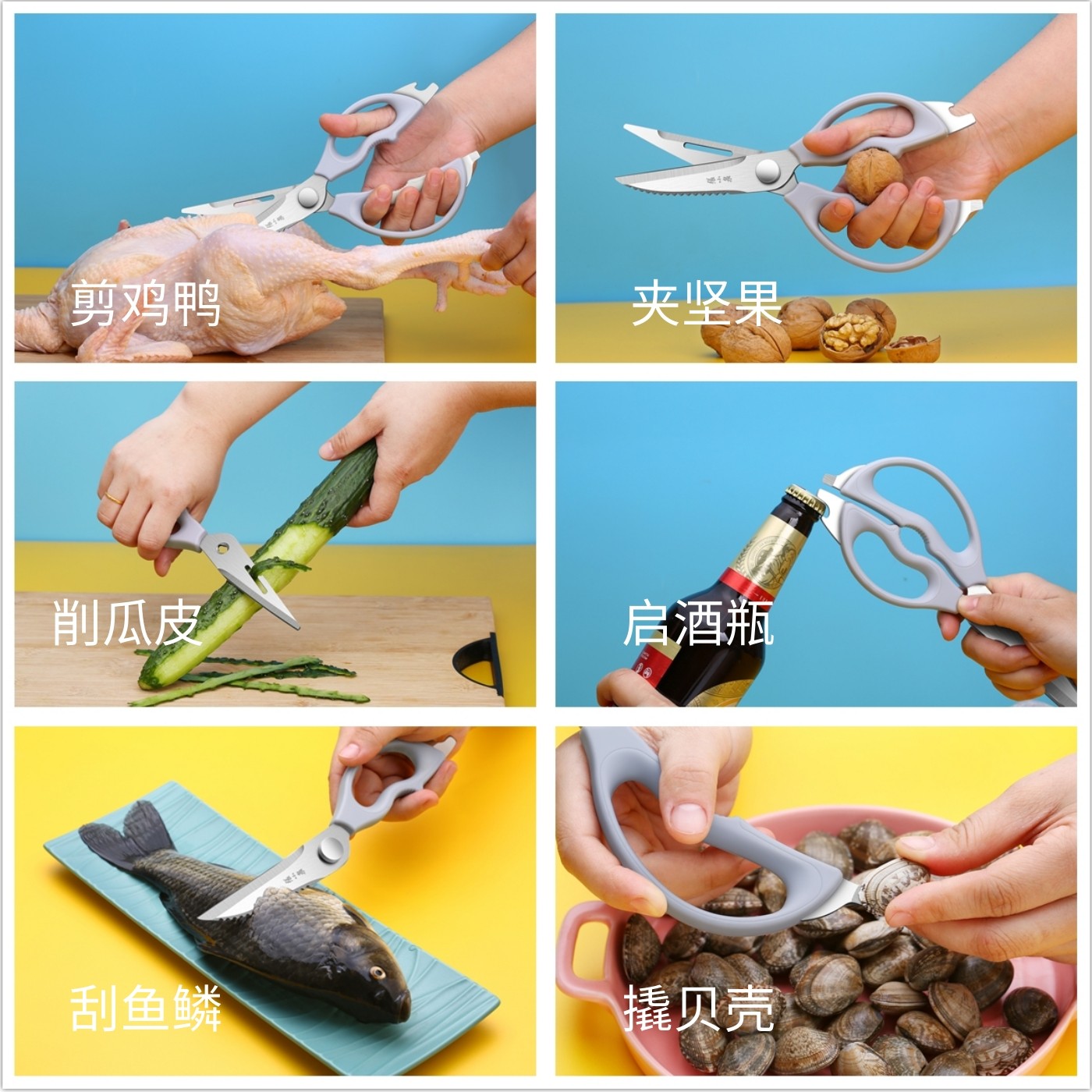 剪鸡鸭

夹坚果

削瓜皮

启酒瓶

刮鱼鳞

撬贝壳