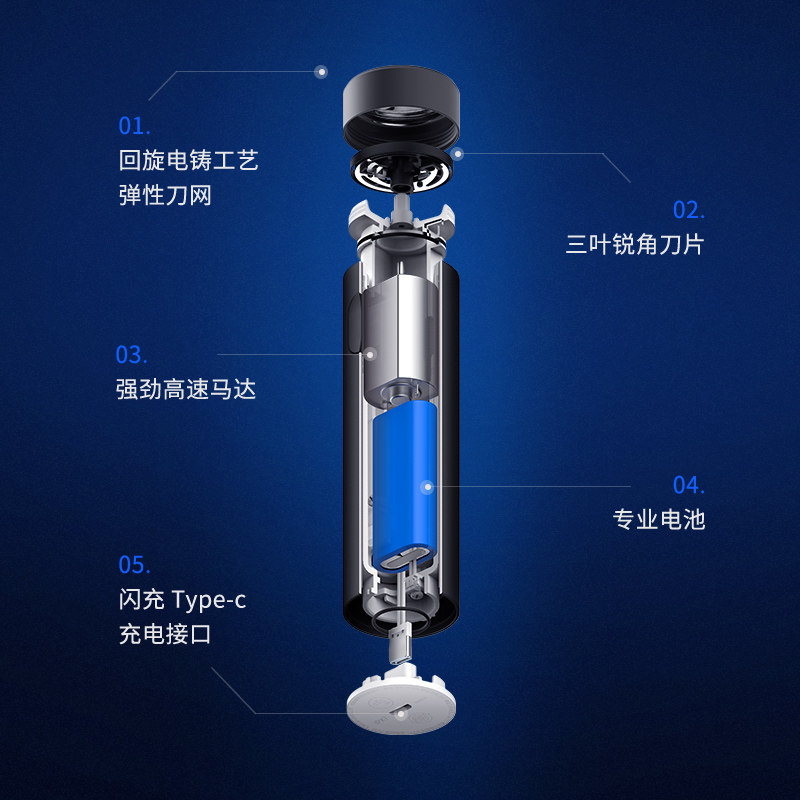 01.
回旋电铸工艺
弹性刀网

02.
三叶锐角刀片

03.
强劲高速马达

04.
专业电池

05.
闪充 Type-c
充电接口