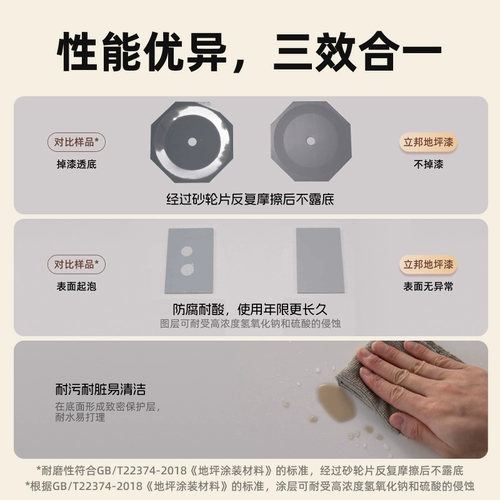 性能优异，三效合一

对比样品*
掉漆透底

立邦地坪漆
不掉漆

经过砂轮片反复摩擦后不露底

对比样品*
表面起泡

立邦地坪漆
表面无异常

防腐耐酸，使用年限更长久
图层可耐受高浓度氢氧化钠和硫酸的侵蚀

耐污耐脏易清洁
在底面形成致密保护层，耐水易打理

*耐磨性符合GB/T22374-2018《地坪涂装材料》的标准，经过砂轮片反复摩擦后不露底
*根据GB/T22374-2018《地坪涂装材料》的标准，涂层可耐受高浓度氢氧化钠和硫酸的侵蚀