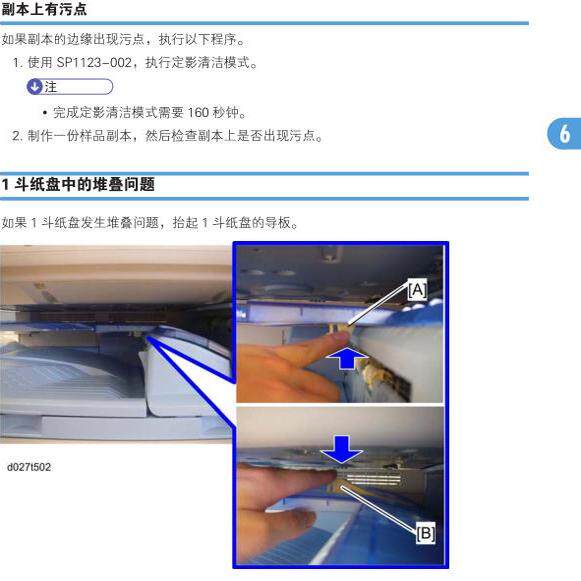 副本上有污点

如果副本的边缘出现污点，执行以下程序。

1. 使用 SP1123-002，执行定影清洁模式。

注

• 完成定影清洁模式需要 160 秒钟。

2. 制作一份样品副本，然后检查副本上是否出现污点。

6

1 斗纸盘中的堆叠问题

如果 1 斗纸盘发生堆叠问题，抬起 1 斗纸盘的导板。

[A]

[B]

d027t502