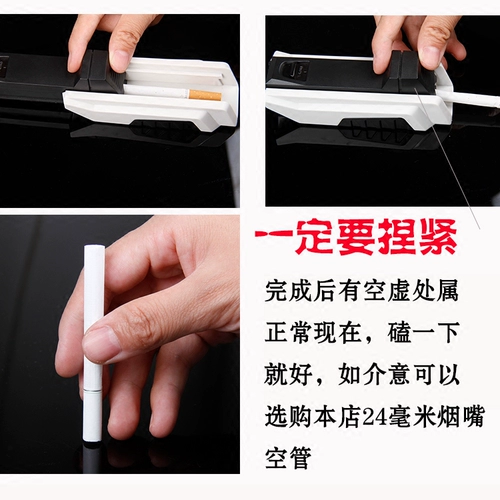 一定要捏紧

完成后有空虚处属正常现在，磕一下就好，如介意可以选购本店24毫米烟嘴空管