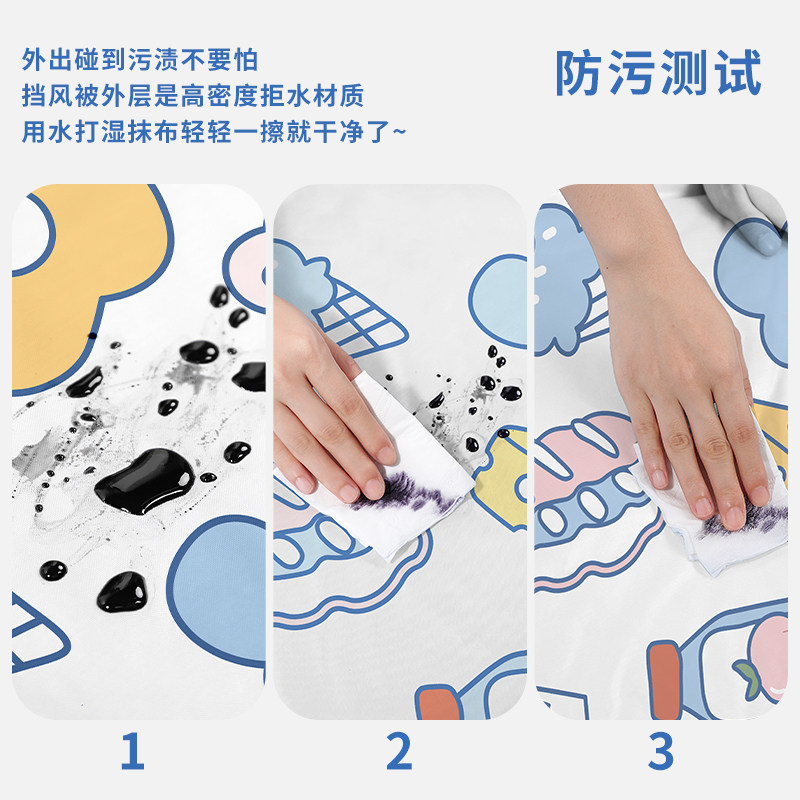 外出碰到污渍不要怕
挡风被外层是高密度拒水材质
用水打湿抹布轻轻一擦就干净了~

防污测试

1

2

3