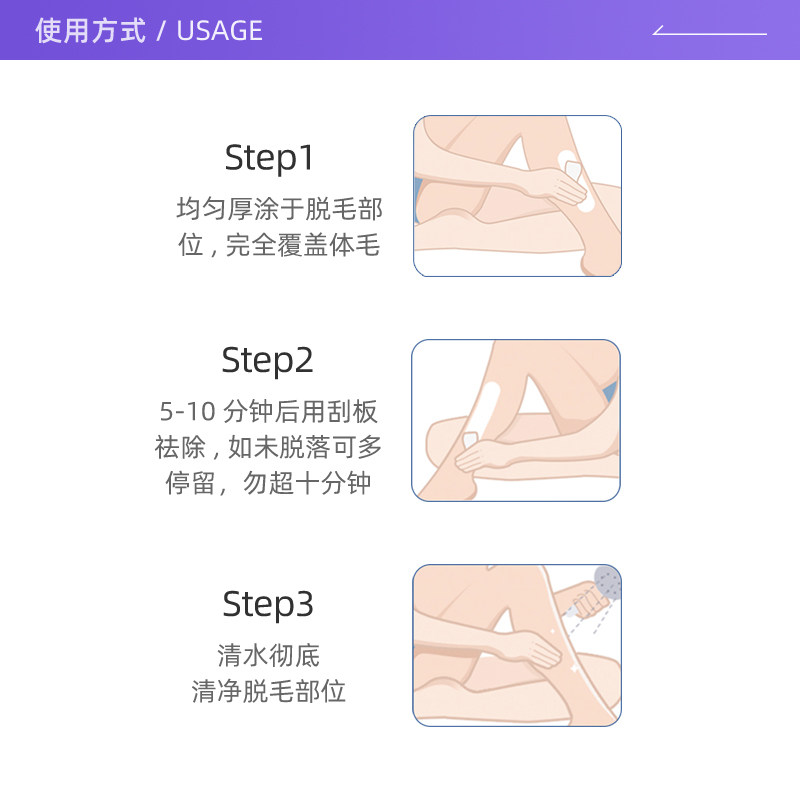 使用方式 / USAGE

Step1

均匀厚涂于脱毛部位，完全覆盖体毛

Step2

5-10 分钟后用刮板祛除，如未脱落可多停留，勿超十分钟

Step3

清水彻底清净脱毛部位