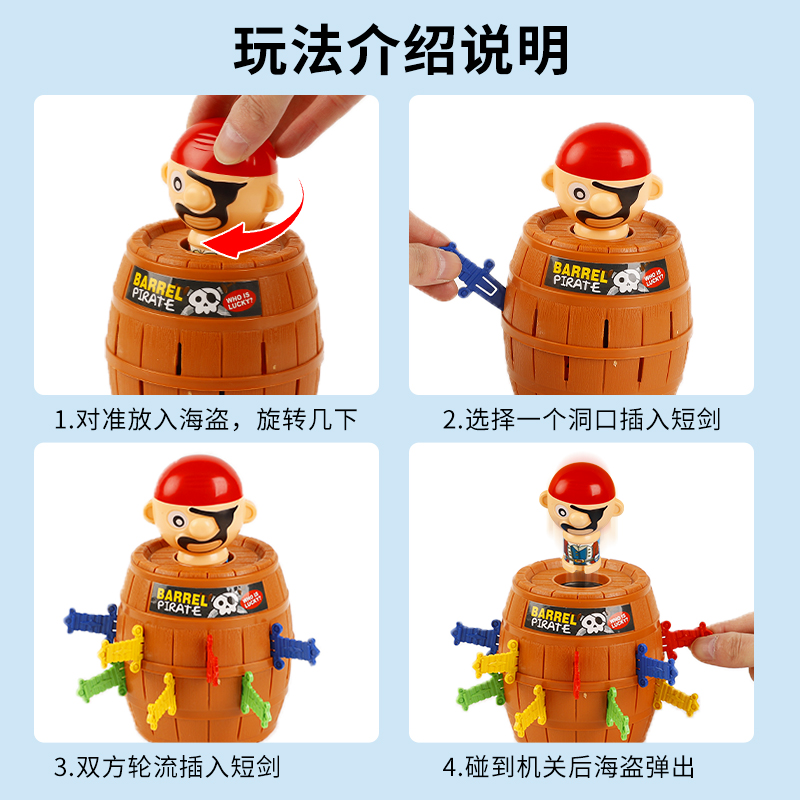 玩法介绍说明

BARREL PIRATE WHO IS LUCKY?

1.对准放入海盗，旋转几下

BARREL PIRATE WHO IS LUCKY?

2.选择一个洞口插入短剑

BARREL PIRATE WHO IS LUCKY?

3.双方轮流插入短剑

BARREL PIRATE WHO IS LUCKY?

4.碰到机关后海盗弹出