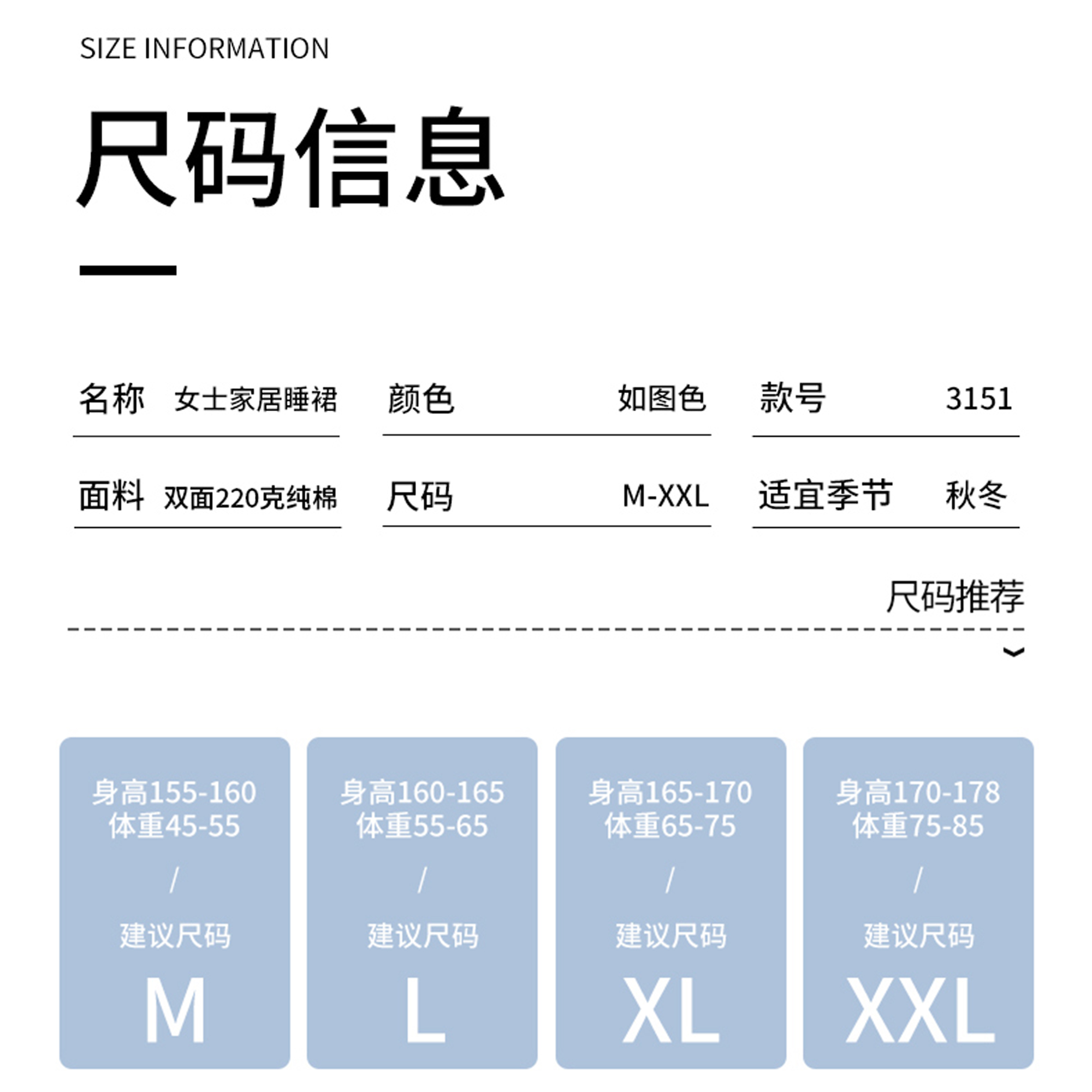 SIZE INFORMATION

尺码信息

名称 女士家居睡裙

颜色 如图色

款号 3151

面料 双面220克纯棉

尺码 M-XXL

适宜季节 秋冬

尺码推荐

身高155-160
体重45-55
/
建议尺码
M

身高160-165
体重55-65
/
建议尺码
L

身高165-170
体重65-75
/
建议尺码
XL

身高170-178
体重75-85
/
建议尺码
XXL