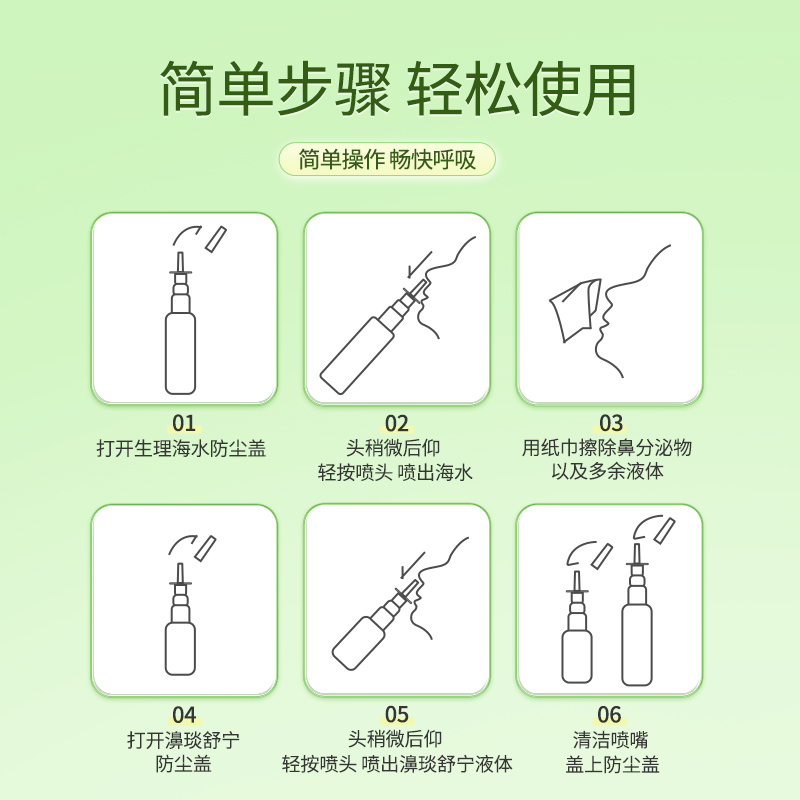 简单步骤 轻松使用

简单操作 畅快呼吸

01
打开生理海水防尘盖

02
头稍微后仰
轻按喷头 喷出海水

03
用纸巾擦除鼻分泌物
以及多余液体

04
打开濞琰舒宁
防尘盖

05
头稍微后仰
轻按喷头 喷出濞琰舒宁液体

06
清洁喷嘴
盖上防尘盖