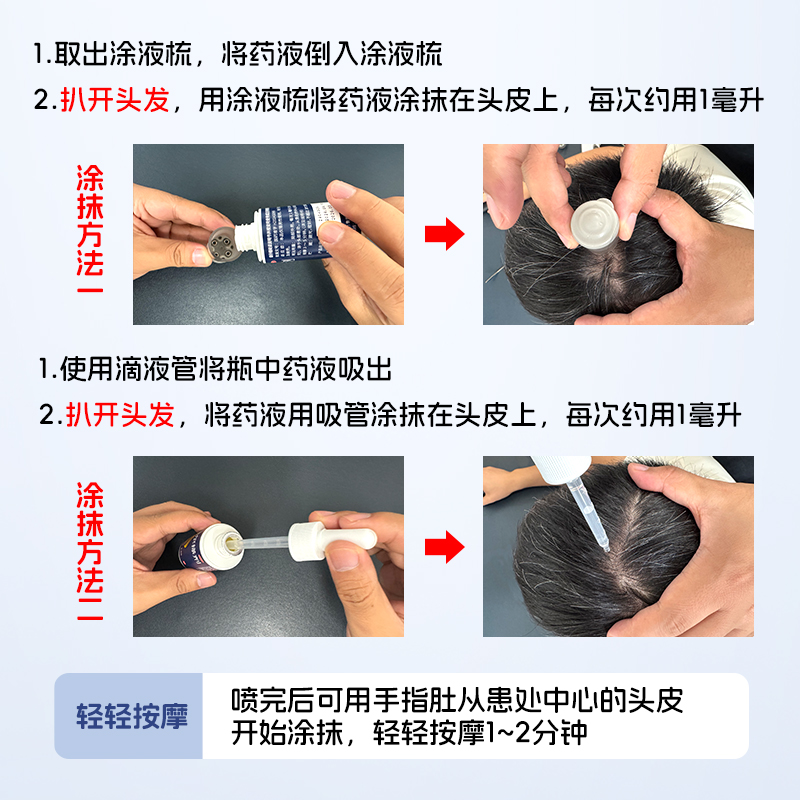 1.取出涂液梳，将药液倒入涂液梳
2.扒开头发，用涂液梳将药液涂抹在头皮上，每次约用1毫升

涂抹方法一

1.使用滴液管将瓶中药液吸出
2.扒开头发，将药液用吸管涂抹在头皮上，每次约用1毫升

涂抹方法二

轻轻按摩

喷完后可用手指肚从患处中心的头皮开始涂抹，轻轻按摩1~2分钟