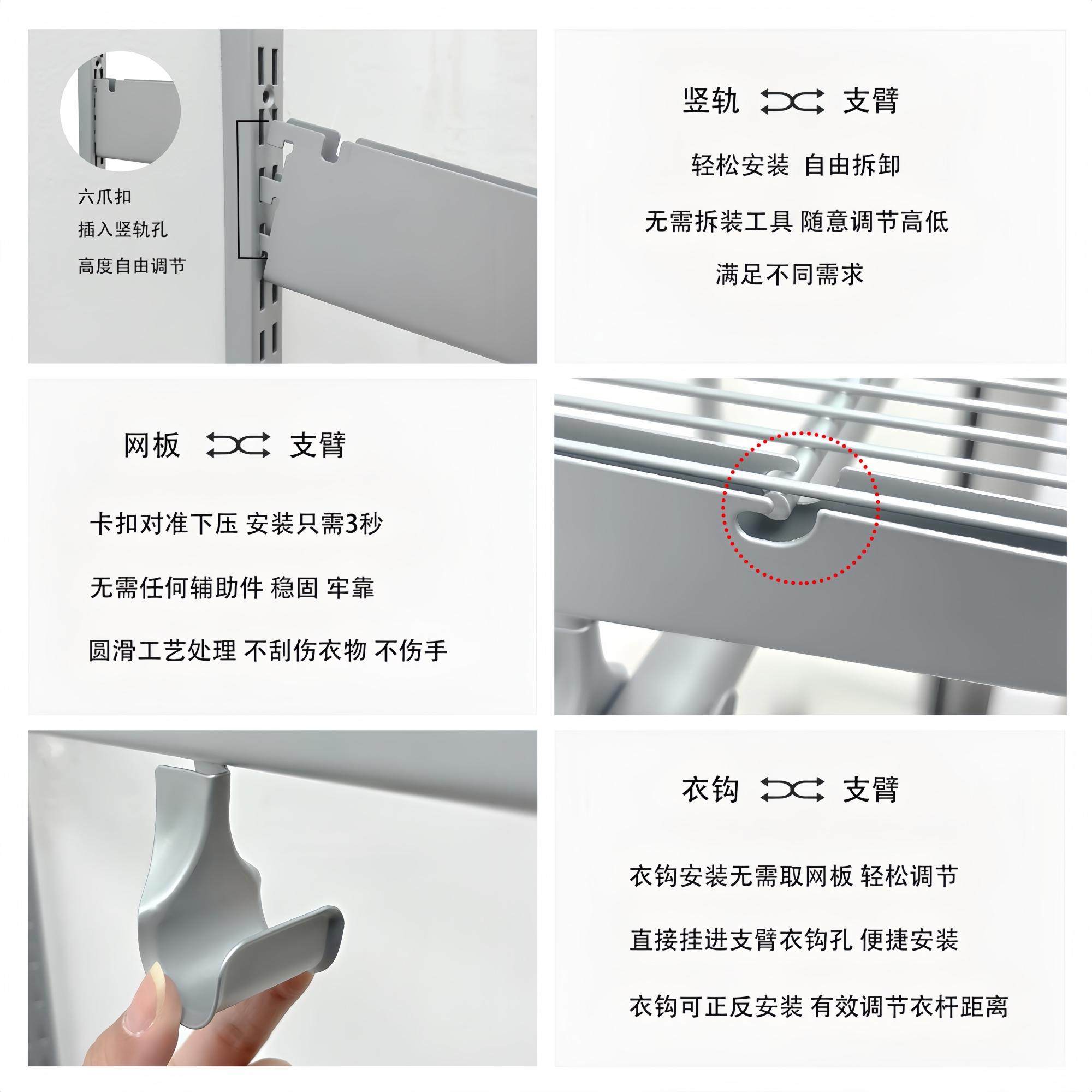 六爪扣
插入竖轨孔
高度自由调节

竖轨 支臂

轻松安装 自由拆卸

无需拆装工具 随意调节高低

满足不同需求

网板 支臂

卡扣对准下压 安装只需3秒

无需任何辅助件 稳固 牢靠

圆滑工艺处理 不刮伤衣物 不伤手

衣钩 支臂

衣钩安装无需取网板 轻松调节

直接挂进支臂衣钩孔 便捷安装

衣钩可正反安装 有效调节衣杆距离