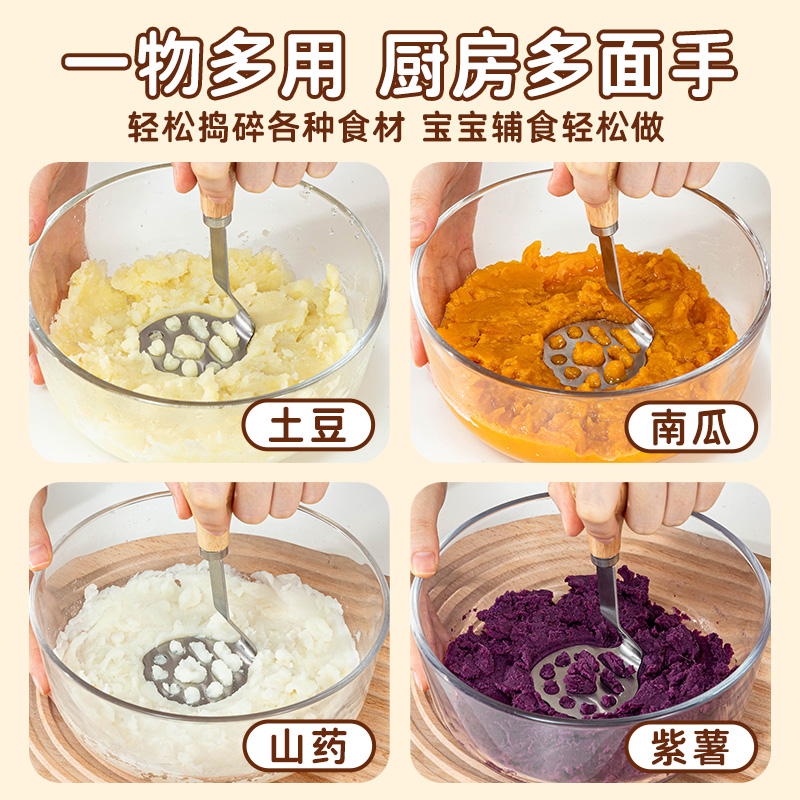 一物多用 厨房多面手
轻松捣碎各种食材 宝宝辅食轻松做

土豆

南瓜

山药

紫薯