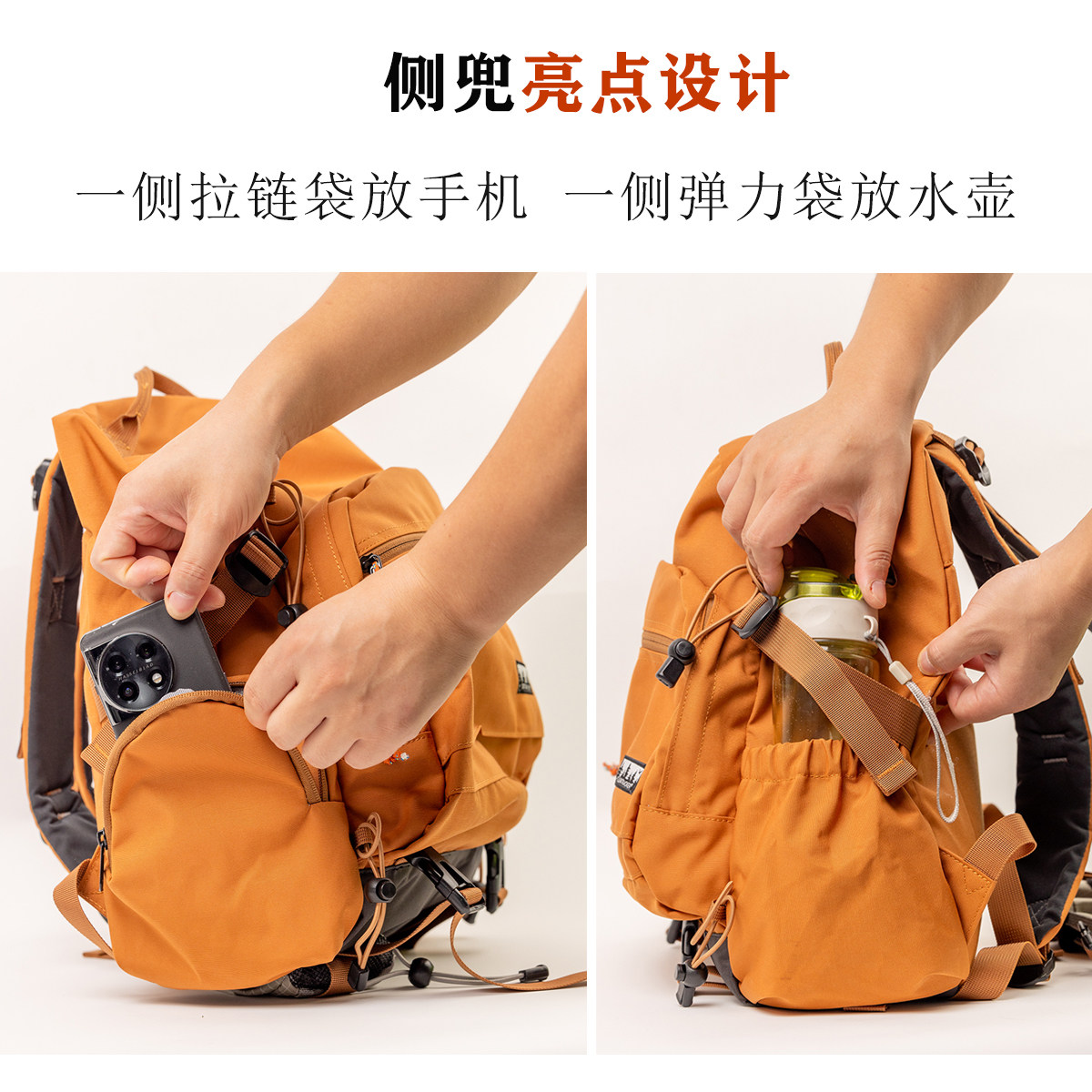 侧兜亮点设计

一侧拉链袋放手机 一侧弹力袋放水壶