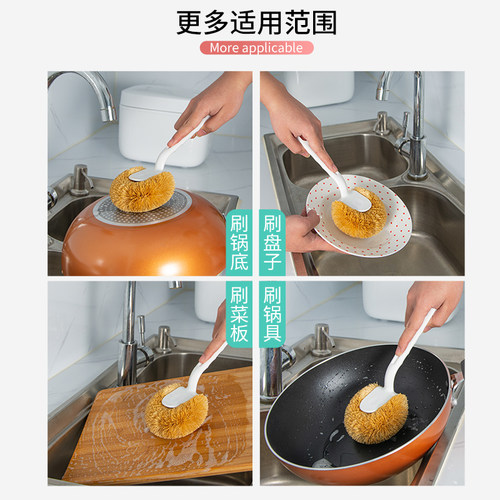 更多适用范围

More applicable

刷锅底

刷盘子

刷菜板

刷锅具