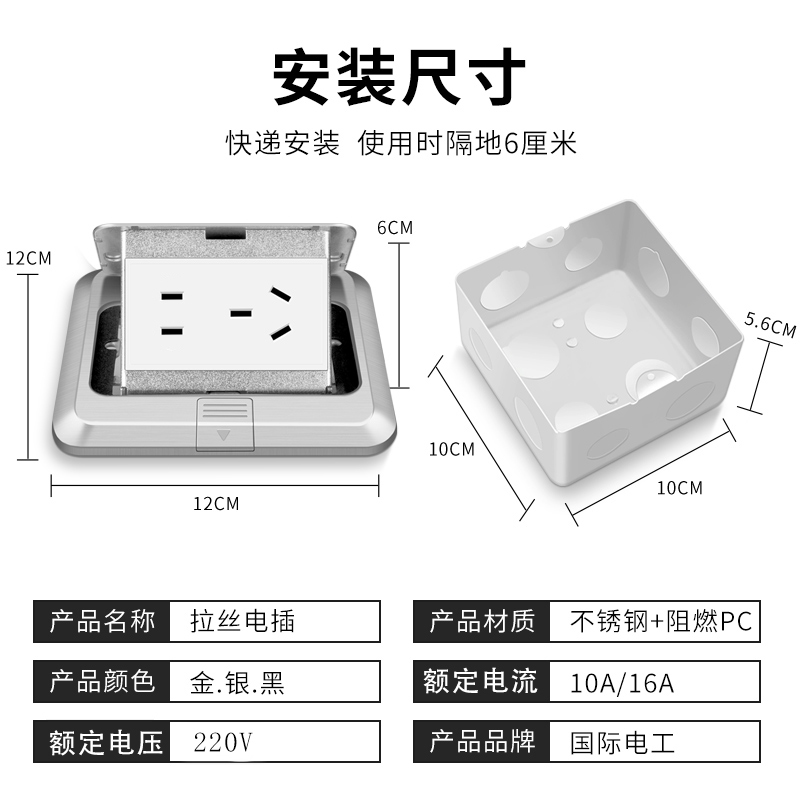 安装尺寸

快递安装 使用时隔地6厘米

12CM

6CM

12CM

5.6CM

10CM

10CM

| 产品名称 | 拉丝电插 |
|---|---|
| 产品颜色 | 金.银.黑 |
| 额定电压 | 220V |

| 产品材质 | 不锈钢+阻燃PC |
|---|---|
| 额定电流 | 10A/16A |
| 产品品牌 | 国际电工 |