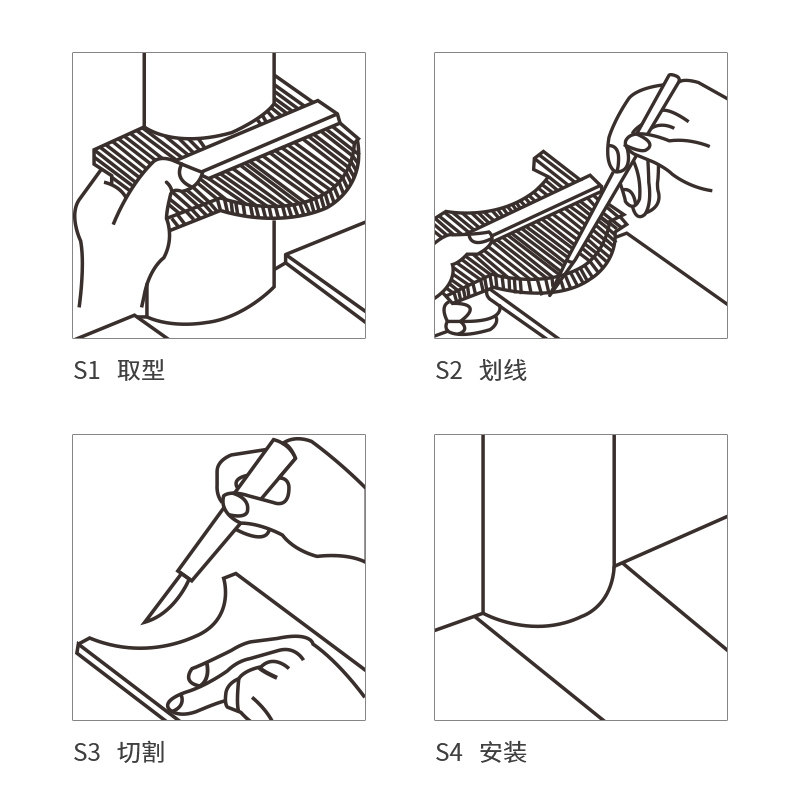 S1 取型

S2 划线

S3 切割

S4 安装