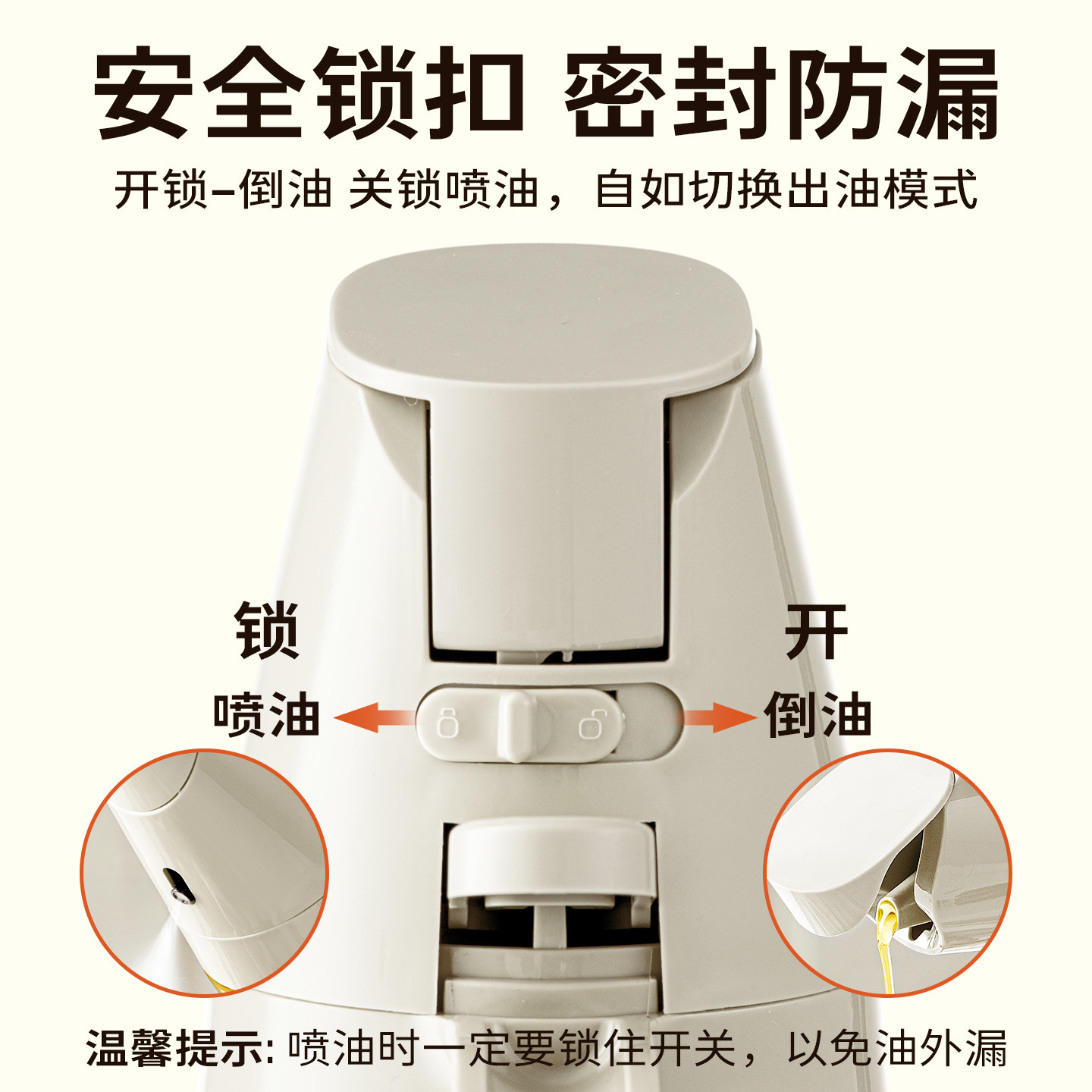 安全锁扣 密封防漏

开锁-倒油 关锁喷油，自如切换出油模式

锁

喷油

开

倒油

温馨提示: 喷油时一定要锁住开关，以免油外漏