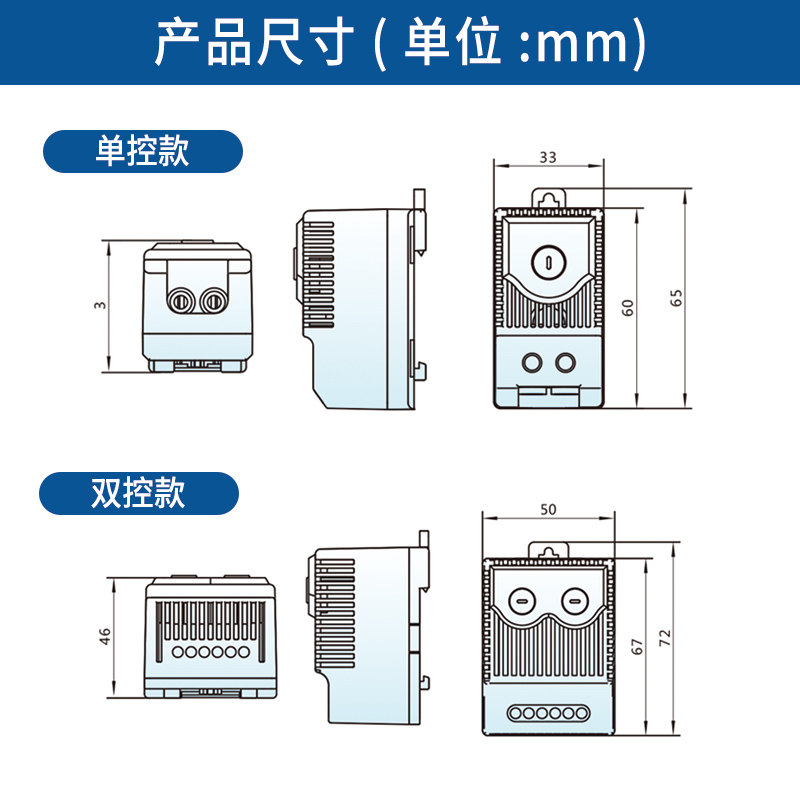 产品尺寸 ( 单位 :mm)

单控款

3

33

60

65

双控款

46

50

67

72