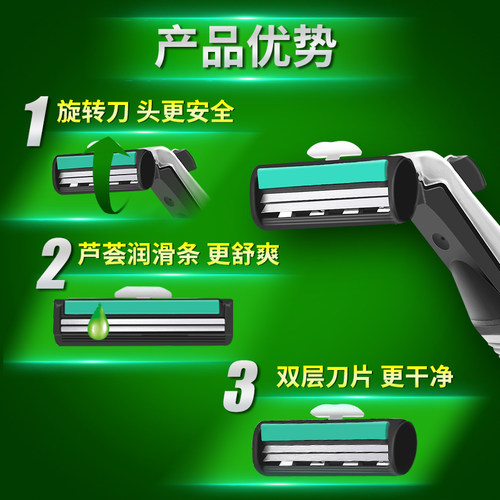 产品优势

1 旋转刀 头更安全

2 芦荟润滑条 更舒爽

3 双层刀片 更干净