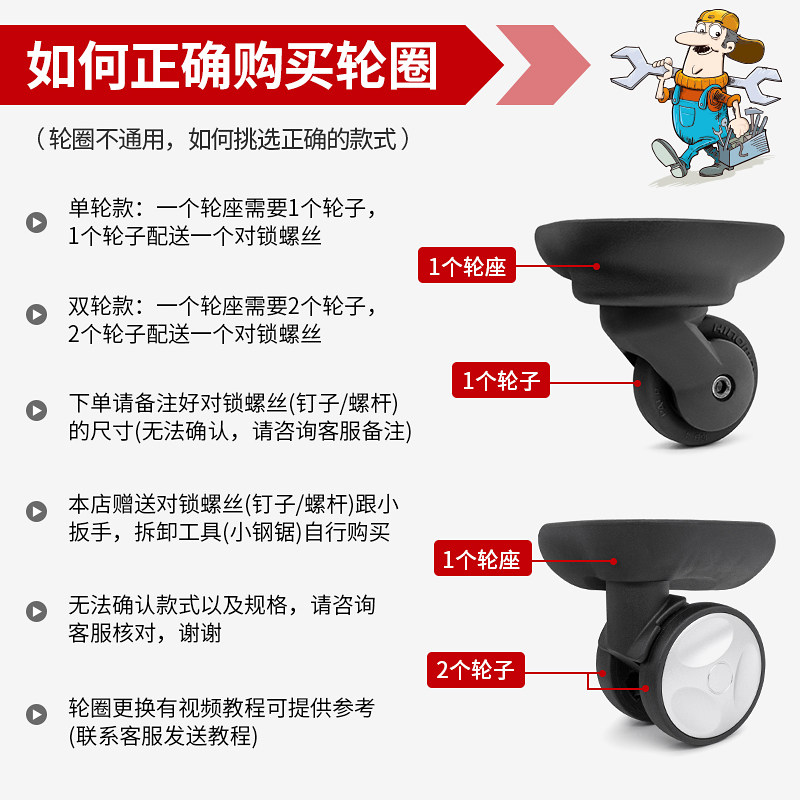 如何正确购买轮圈

（轮圈不通用，如何挑选正确的款式）

单轮款：一个轮座需要1个轮子，1个轮子配送一个对锁螺丝

双轮款：一个轮座需要2个轮子，2个轮子配送一个对锁螺丝

下单请备注好对锁螺丝(钉子/螺杆)的尺寸(无法确认，请咨询客服备注)

本店赠送对锁螺丝(钉子/螺杆)跟小扳手，拆卸工具(小钢锯)自行购买

无法确认款式以及规格，请咨询客服核对，谢谢

轮圈更换有视频教程可提供参考(联系客服发送教程)

1个轮座

1个轮子

1个轮座

2个轮子