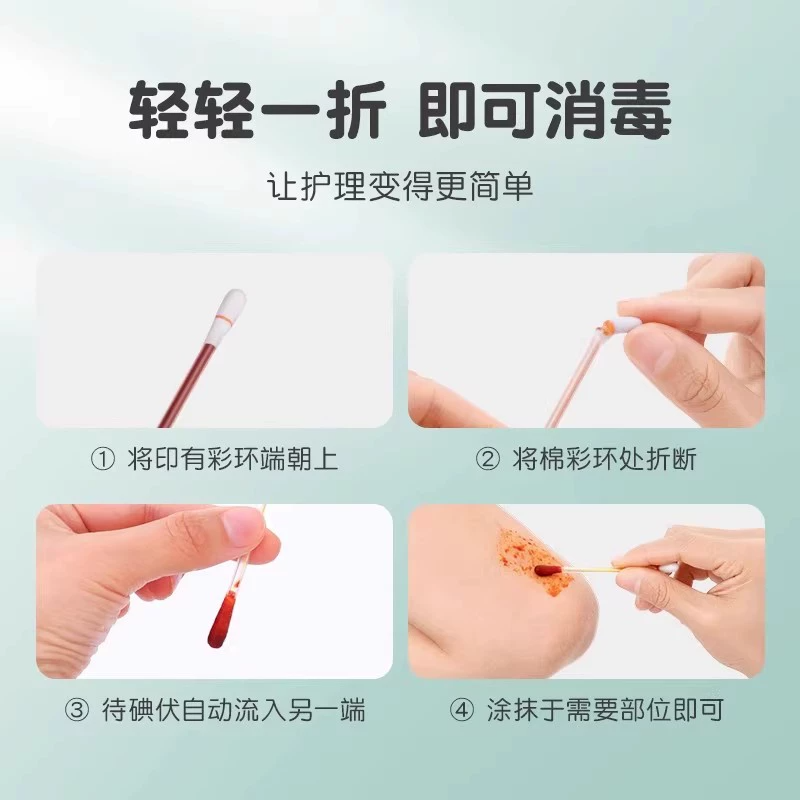 轻轻一折 即可消毒

让护理变得更简单

① 将印有彩环端朝上

② 将棉彩环处折断

③ 待碘伏自动流入另一端

④ 涂抹于需要部位即可