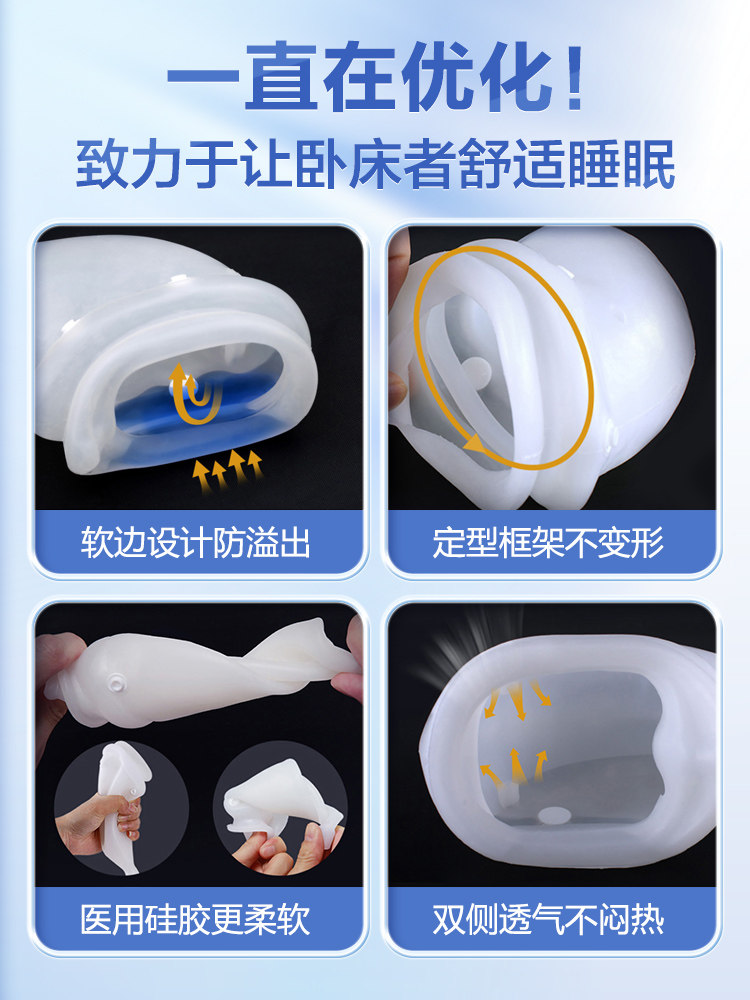 一直在优化！
致力于让卧床者舒适睡眠

软边设计防溢出

定型框架不变形

医用硅胶更柔软

双侧透气不闷热