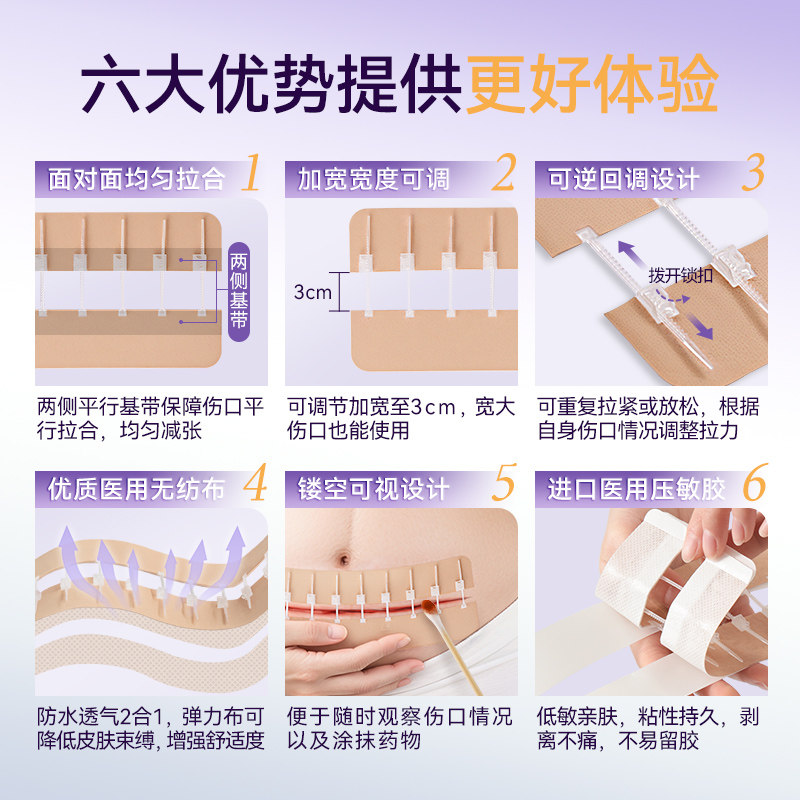 六大优势提供更好体验

面对面均匀拉合 1

两侧基带

两侧平行基带保障伤口平行拉合，均匀减张

加宽宽度可调 2

3cm

可调节加宽至3cm，宽大伤口也能使用

可逆回调设计 3

拨开锁扣

可重复拉紧或放松，根据自身伤口情况调整拉力

优质医用无纺布 4

防水透气2合1，弹力布可降低皮肤束缚，增强舒适度

镂空可视设计 5

便于随时观察伤口情况以及涂抹药物

进口医用压敏胶 6

低敏亲肤，粘性持久，剥离不痛，不易留胶