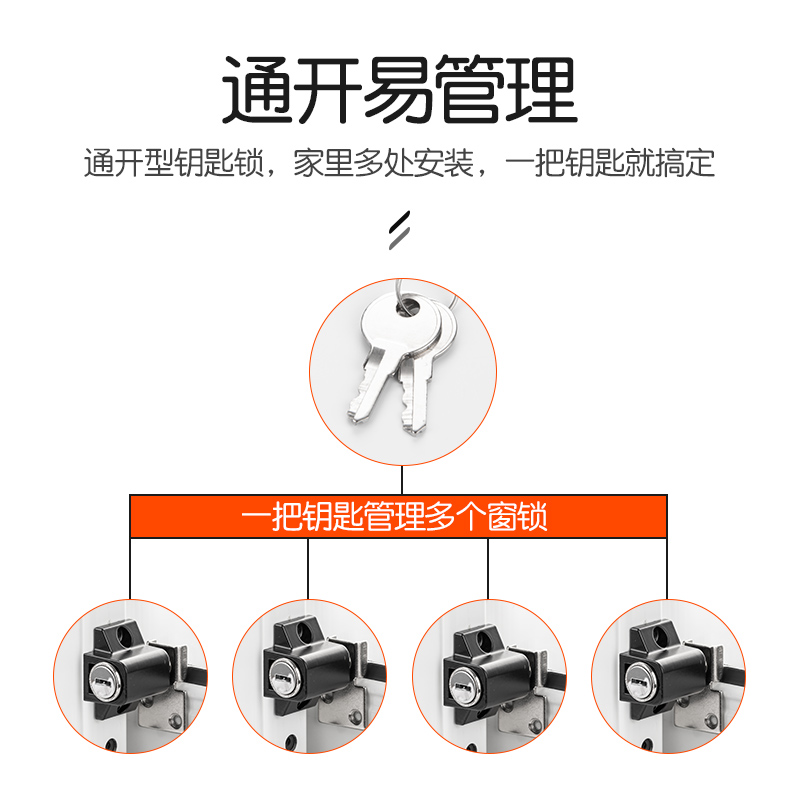 通开易管理

通开型钥匙锁，家里多处安装，一把钥匙就搞定

一把钥匙管理多个窗锁