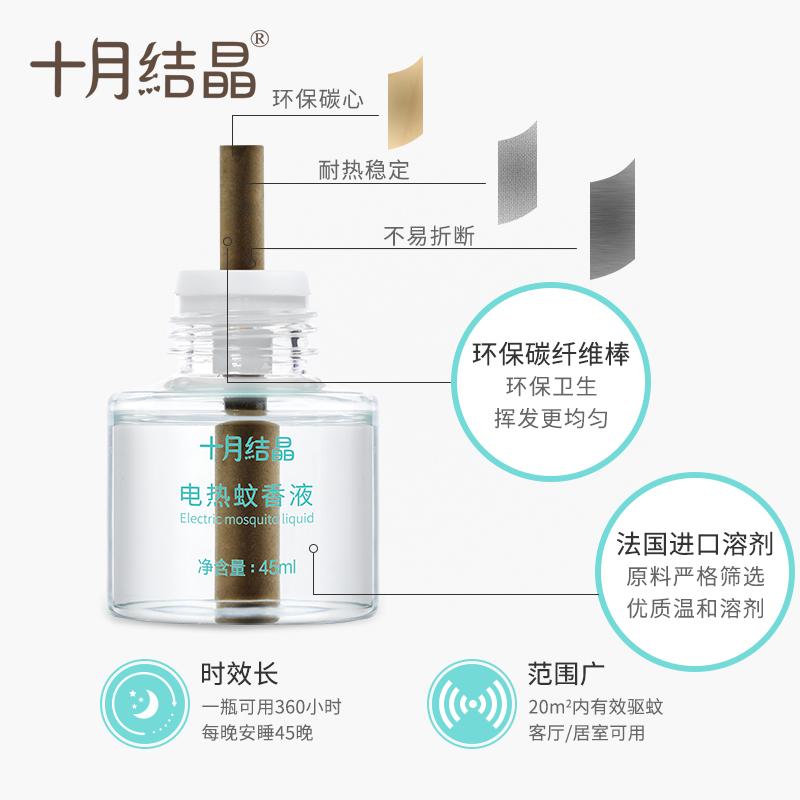 十月结晶®

环保碳心

耐热稳定

不易折断

环保碳纤维棒
环保卫生
挥发更均匀

十月结晶
电热蚊香液
Electric mosquito liquid
净含量：45ml

法国进口溶剂
原料严格筛选
优质温和溶剂

时效长
一瓶可用360小时
每晚安睡45晚

范围广
20m²内有效驱蚊
客厅/居室可用