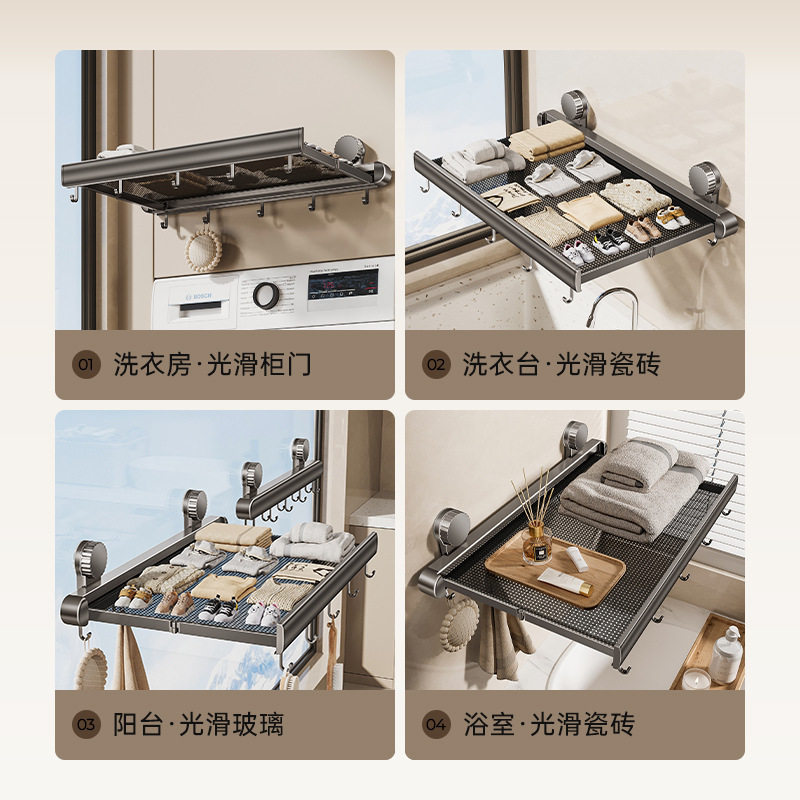 BOSCH

01 洗衣房·光滑柜门

02 洗衣台·光滑瓷砖

03 阳台·光滑玻璃

04 浴室·光滑瓷砖