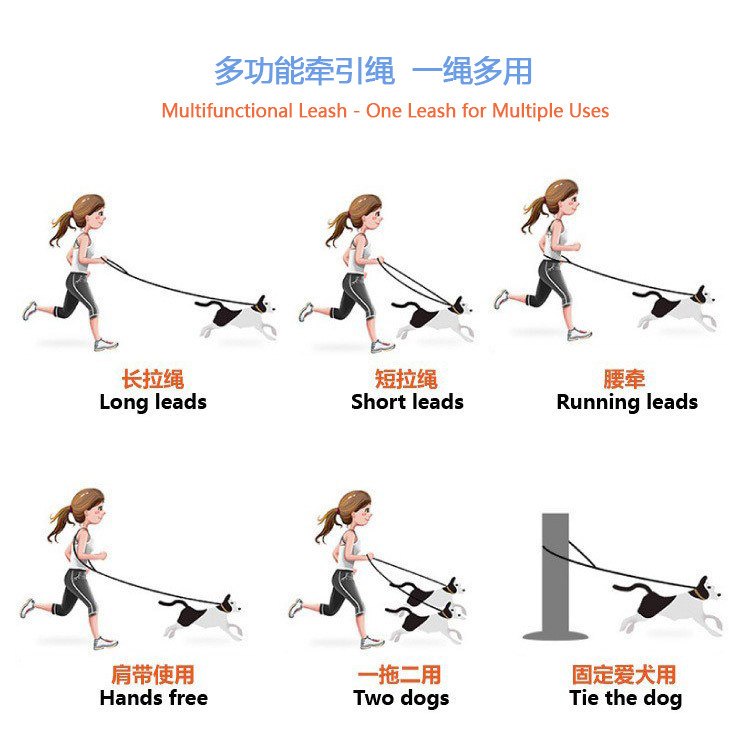 多功能牵引绳 一绳多用
Multifunctional Leash - One Leash for Multiple Uses

长拉绳
Long leads

短拉绳
Short leads

腰牵
Running leads

肩带使用
Hands free

一拖二用
Two dogs

固定爱犬用
Tie the dog