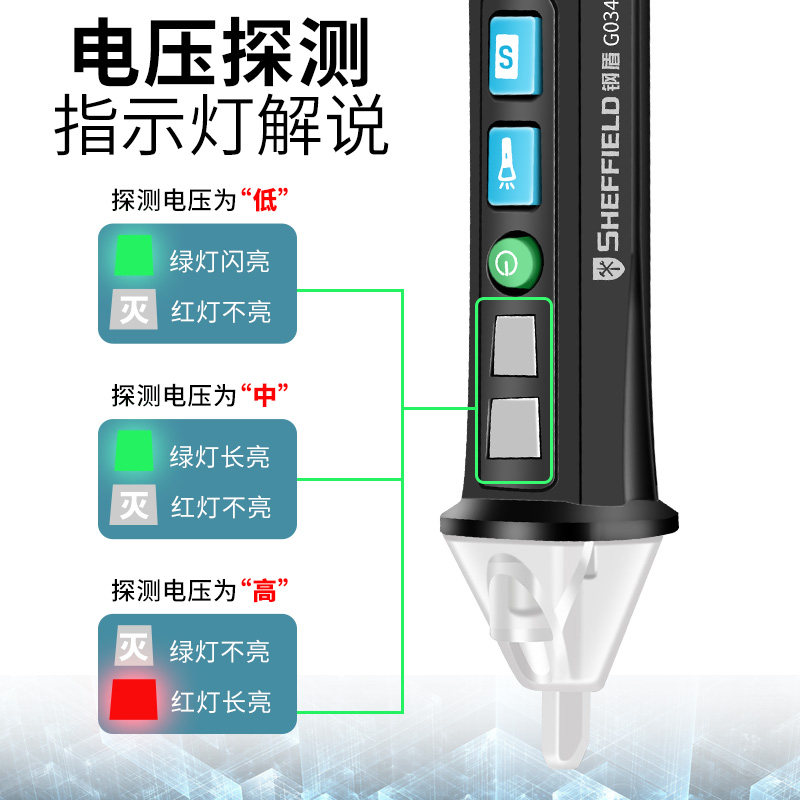 电压探测
指示灯解说

探测电压为“低”

绿灯闪亮
灭 红灯不亮

探测电压为“中”

绿灯长亮
灭 红灯不亮

探测电压为“高”

灭 绿灯不亮
红灯长亮

S

SHEFFIELD 钢盾 G034