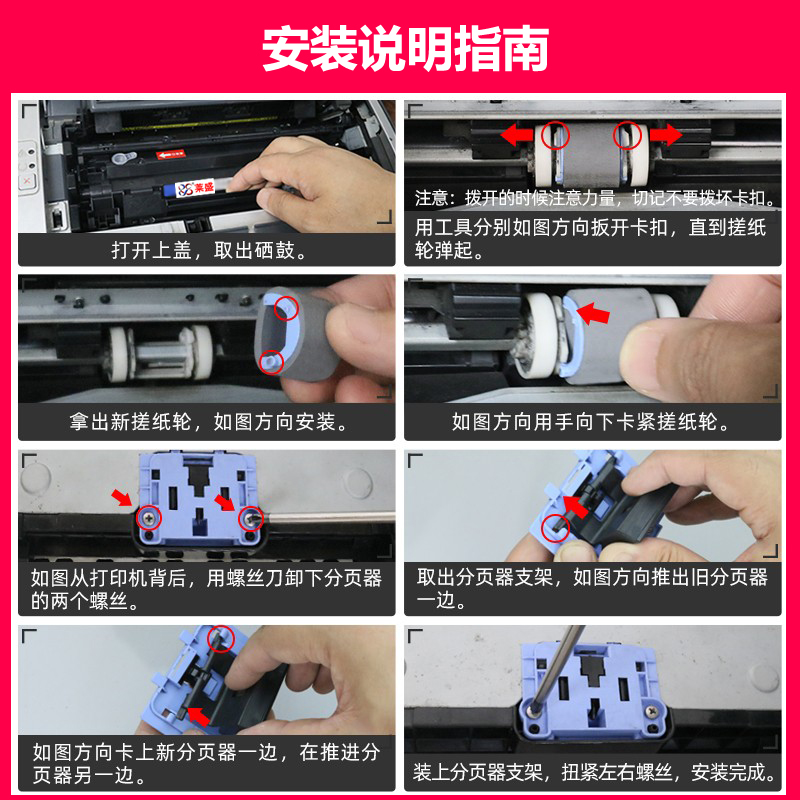 安装说明指南

莱盛

打开上盖，取出硒鼓。

注意：拨开的时候注意力量，切记不要拨坏卡扣。

用工具分别如图方向扳开卡扣，直到搓纸轮弹起。

拿出新搓纸轮，如图方向安装。

如图方向用手向下卡紧搓纸轮。

如图从打印机背后，用螺丝刀卸下分页器的两个螺丝。

取出分页器支架，如图方向推出旧分页器一边。

如图方向卡上新分页器一边，在推进分页器另一边。

装上分页器支架，扭紧左右螺丝，安装完成。