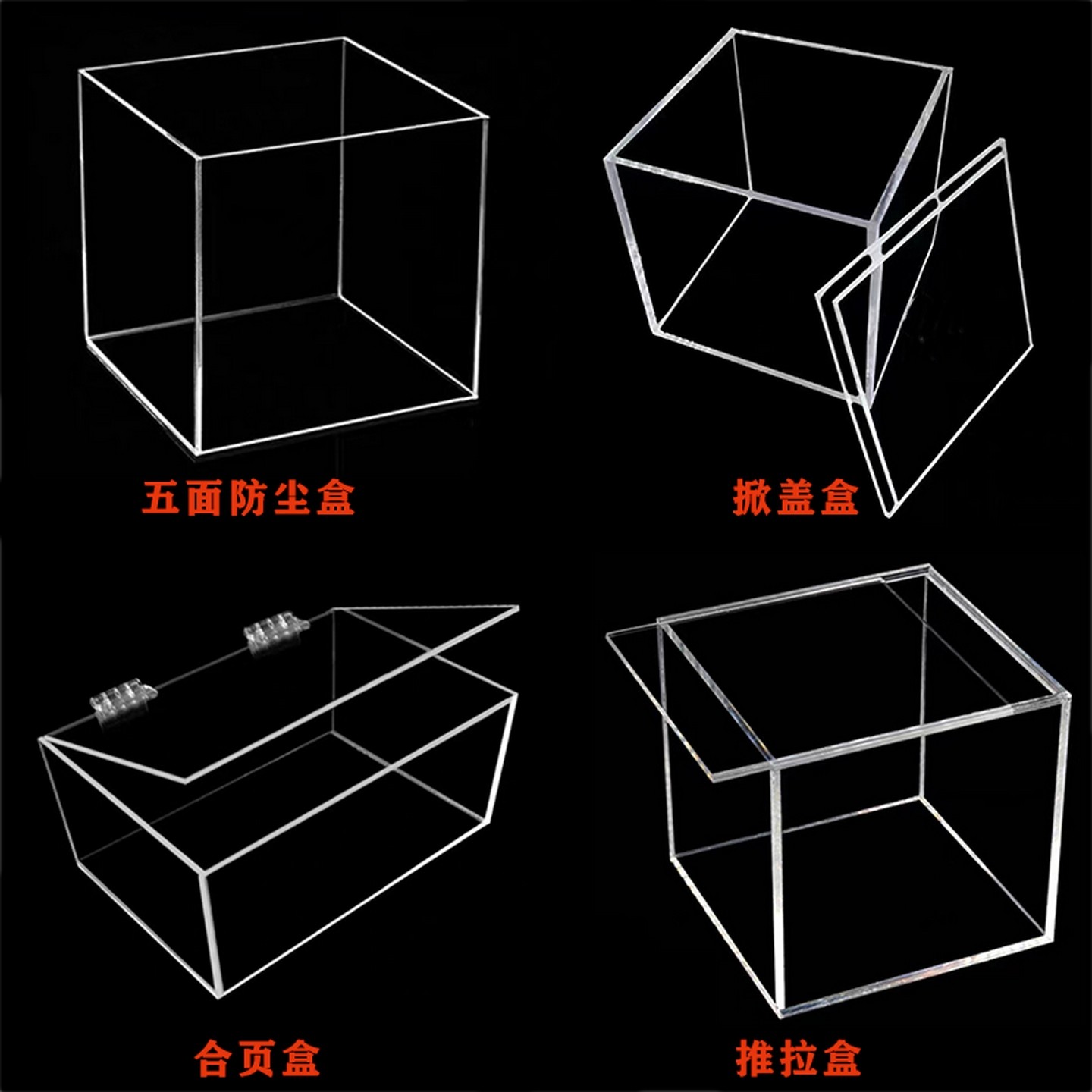 五面防尘盒

掀盖盒

合页盒

推拉盒