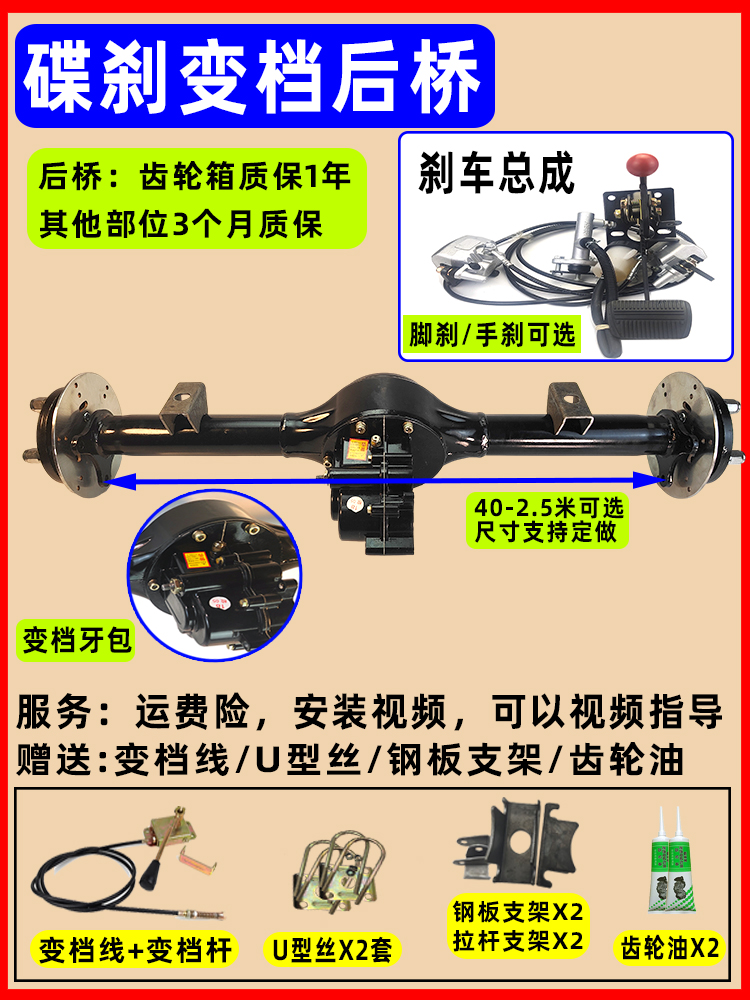 碟刹变档后桥

后桥：齿轮箱质保1年
其他部位3个月质保

刹车总成

脚刹/手刹可选

40-2.5米可选
尺寸支持定做

变档牙包

服务：运费险，安装视频，可以视频指导
赠送:变档线/U型丝/钢板支架/齿轮油

变档线+变档杆

U型丝X2套

钢板支架X2
拉杆支架X2

齿轮油X2