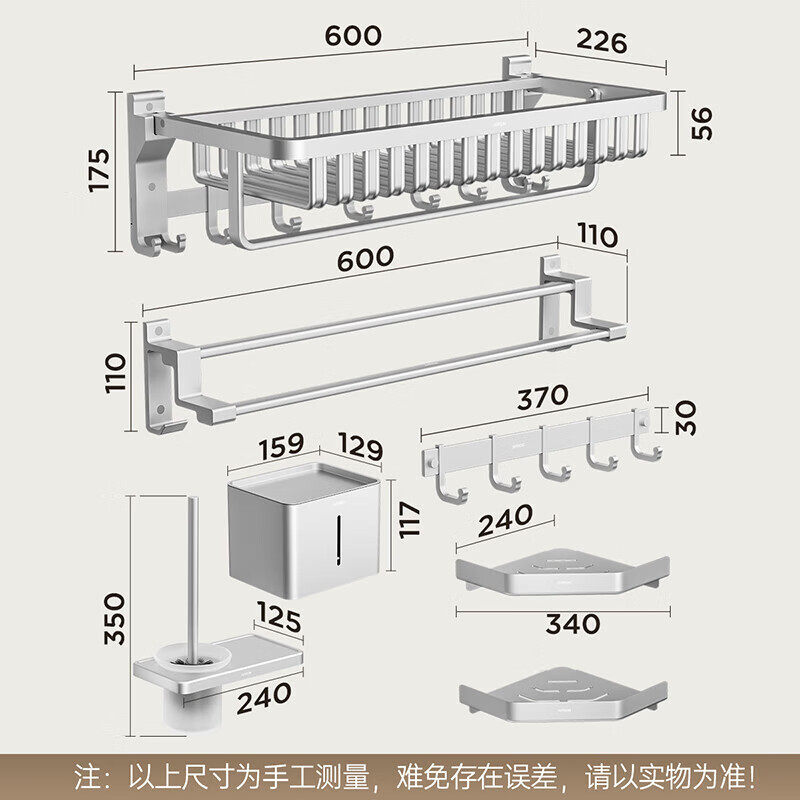 600
226
175
56
600
110
110
370
30
159
129
117
240
340
350
125
240

注：以上尺寸为手工测量，难免存在误差，请以实物为准！