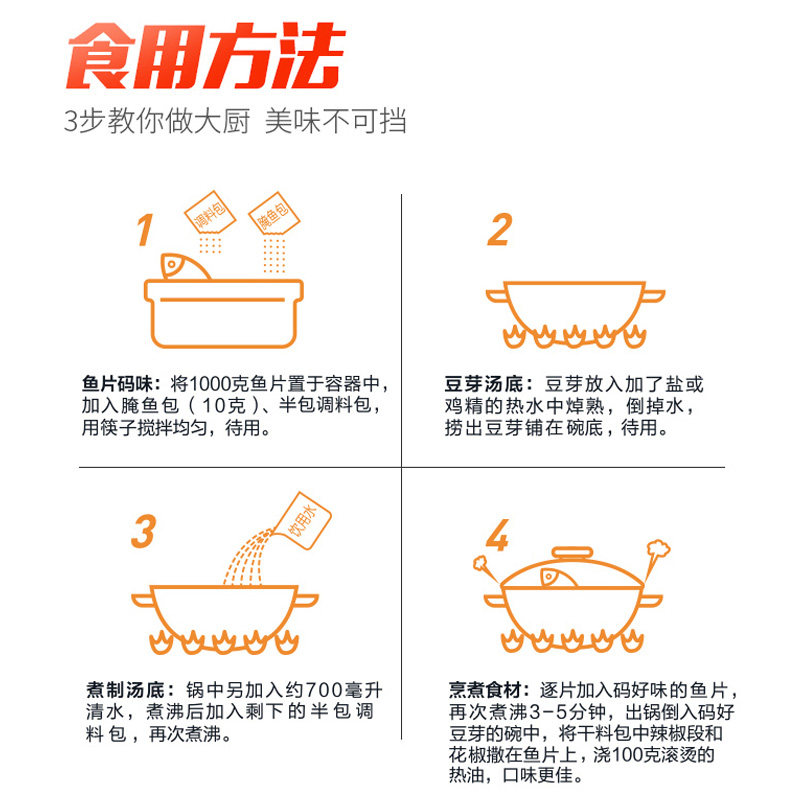 食用方法
3步教你做大厨 美味不可挡

1
调料包
腌鱼包

鱼片码味：将1000克鱼片置于容器中，加入腌鱼包（10克）、半包调料包，用筷子搅拌均匀，待用。

2

豆芽汤底：豆芽放入加了盐或鸡精的热水中焯熟，倒掉水，捞出豆芽铺在碗底，待用。

3
饮用水

煮制汤底：锅中另加入约700毫升清水，煮沸后加入剩下的半包调料包，再次煮沸。

4

烹煮食材：逐片加入码好味的鱼片，再次煮沸3-5分钟，出锅倒入码好豆芽的碗中，将干料包中辣椒段和花椒撒在鱼片上，浇100克滚烫的热油，口味更佳。