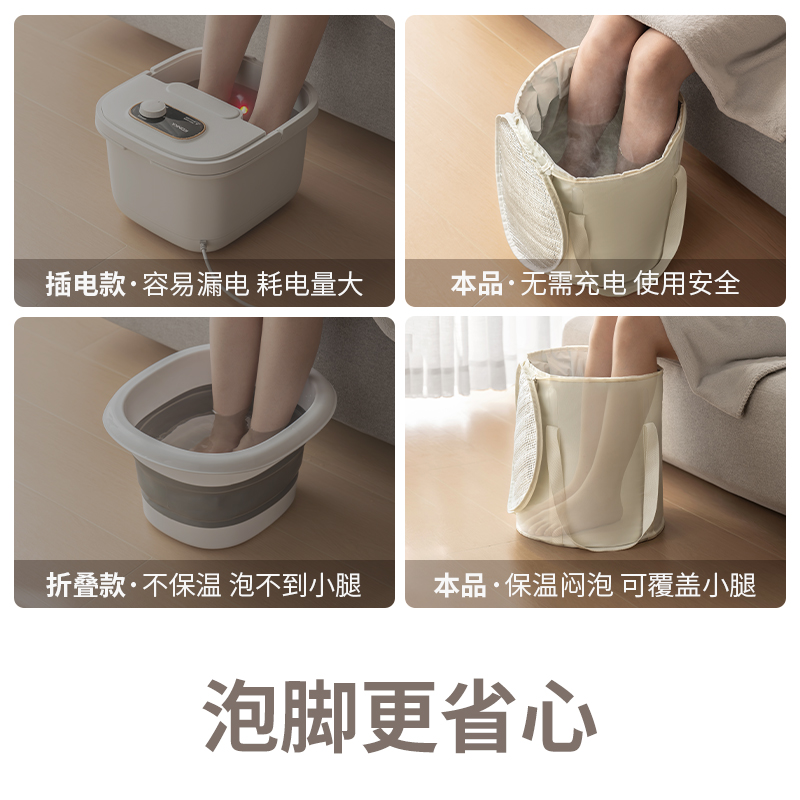 插电款·容易漏电 耗电量大

本品·无需充电 使用安全

折叠款·不保温 泡不到小腿

本品·保温闷泡 可覆盖小腿

泡脚更省心