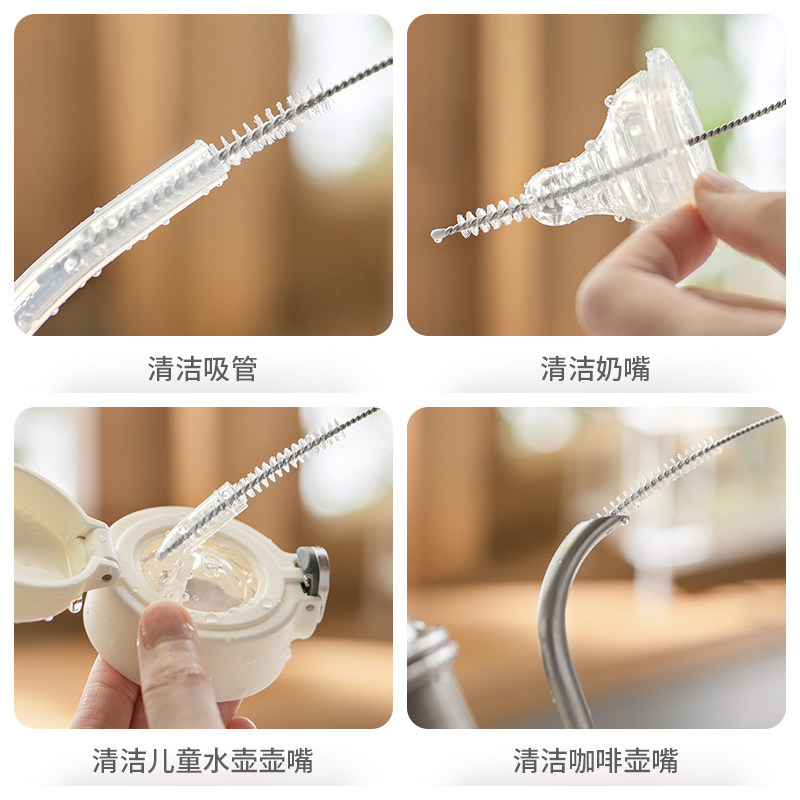 清洁吸管

清洁奶嘴

清洁儿童水壶壶嘴

清洁咖啡壶嘴